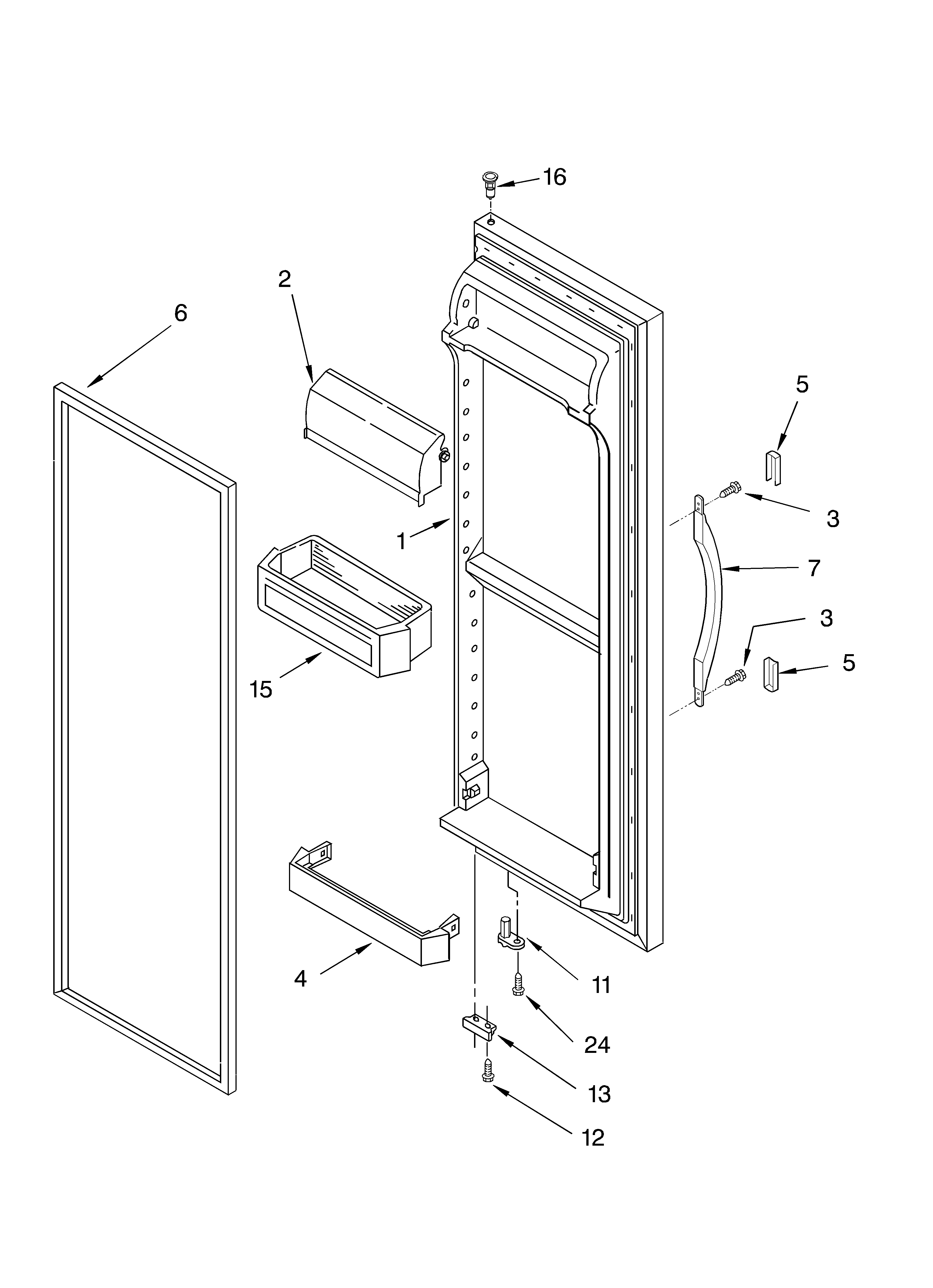 16
2
6
5
3
1
7
3
5
15
4
11
24
13
12