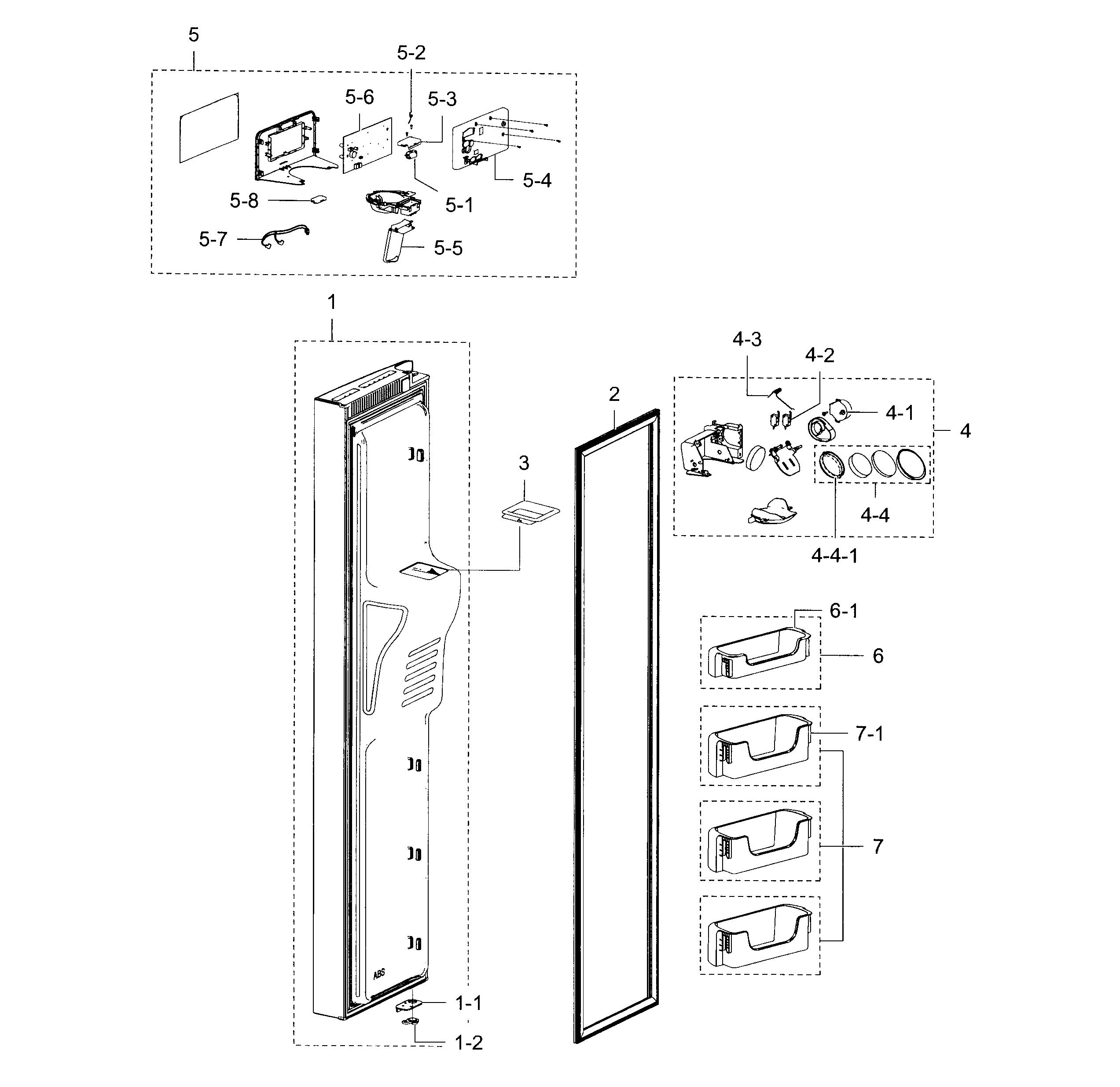 5

5-2

5-6

5-3

5-4

5-8

5-1

5-7

5-5

1

4-3

4-2

2

4-1

4

3

4-4

4-4-1

6-1

6

7-1

7

ABS

1-1

1-2