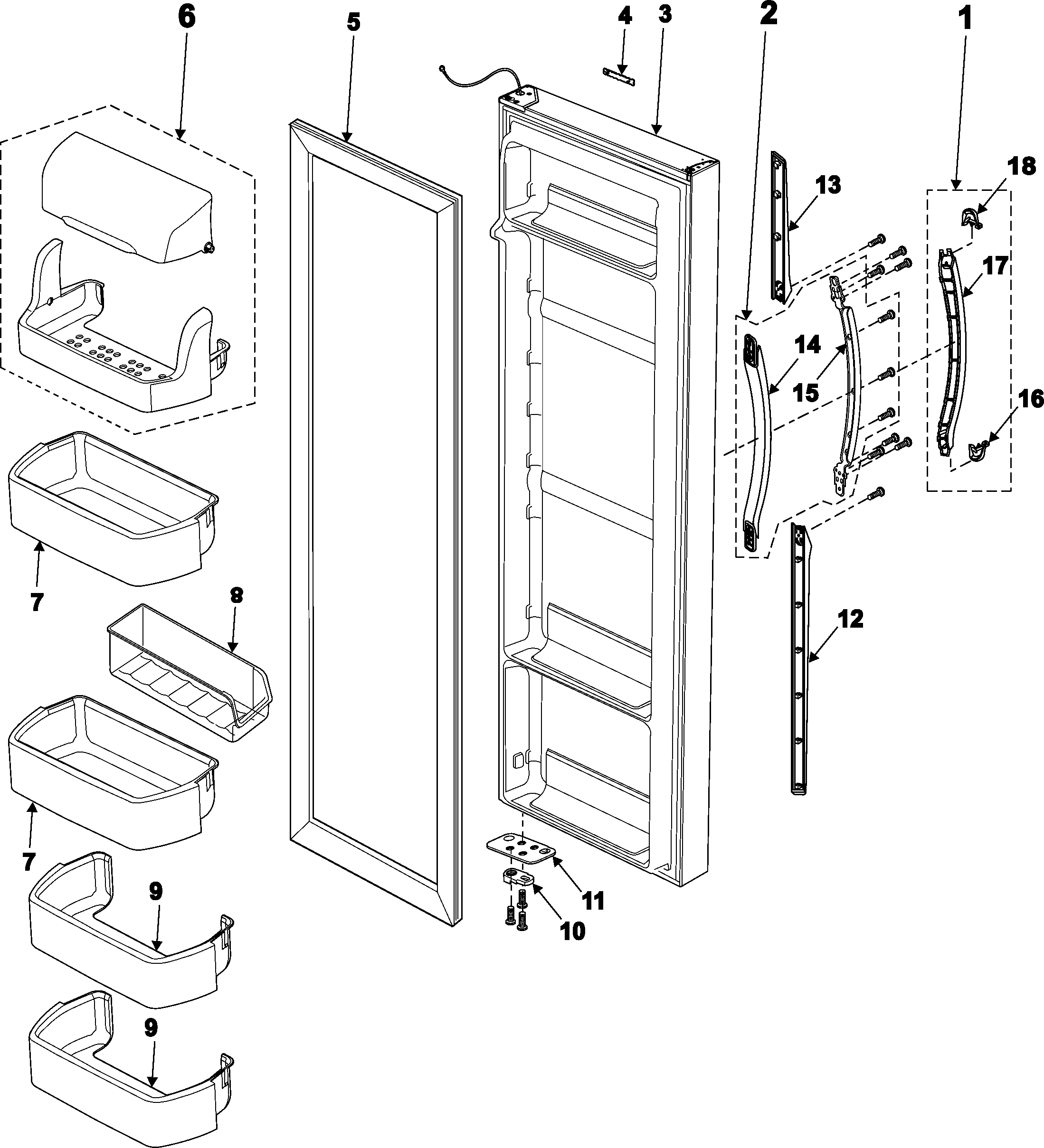 6
5
4
3
2
1
18
13
17
14
15
16
7
8
12
7
9
11
10
9