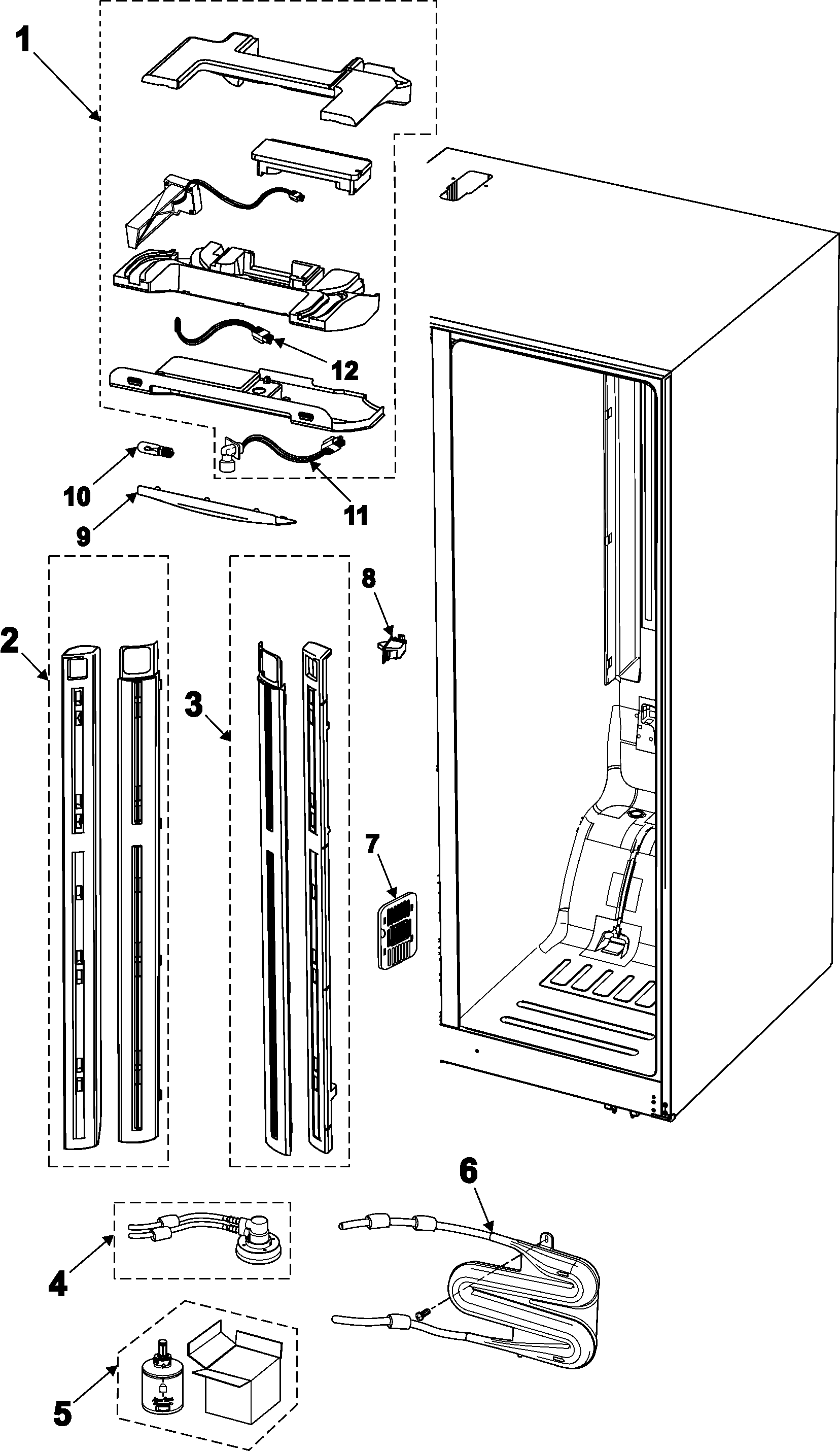 1
12
10
11
9
8
2
3
7
6
4
5