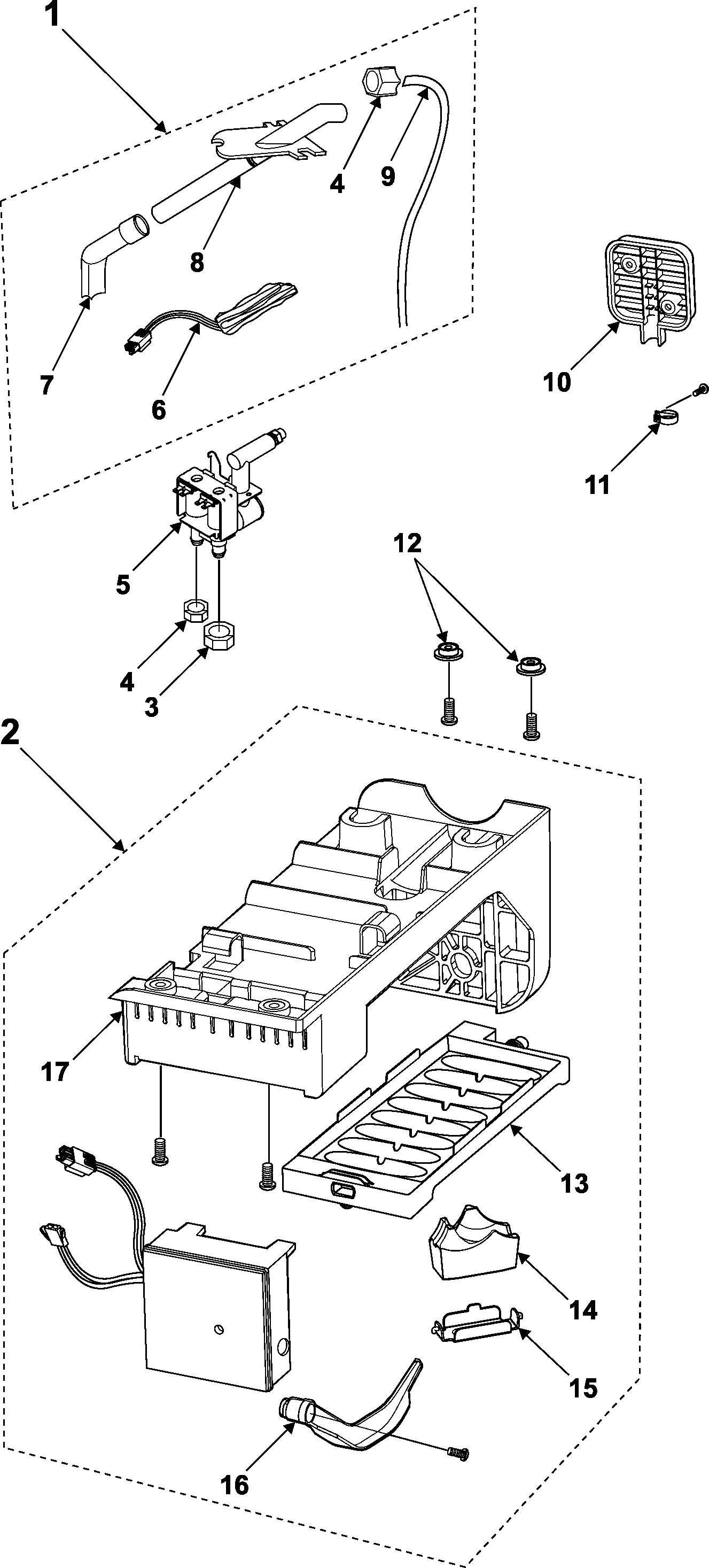 1
4
9
8
7
6
10
11
5
12
4
3
2
17
13
14
15
16