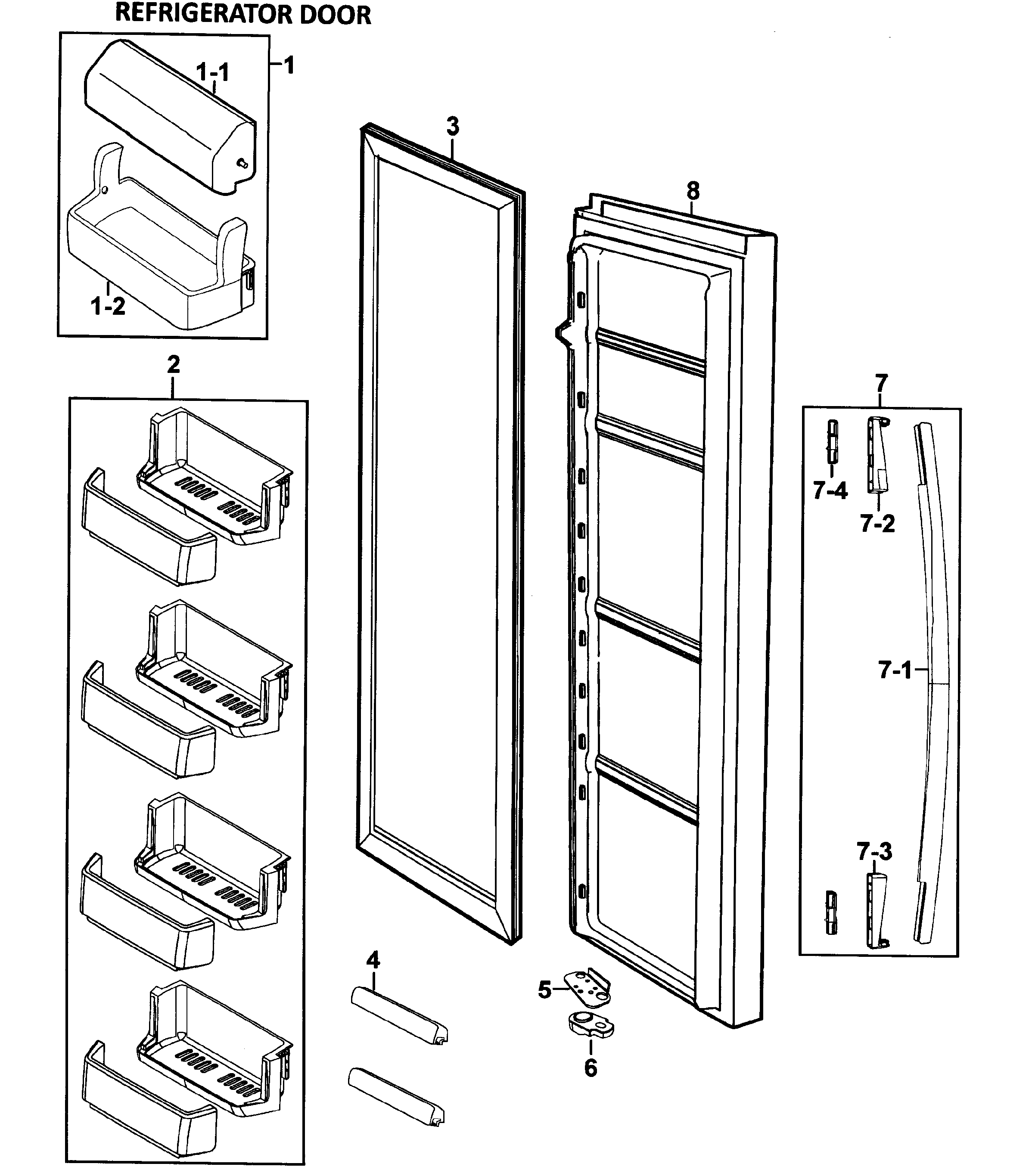 REFRIGERATOR DOOR

1-1
1
1-2
2
3
8
7
7-4
7-2
7-1
7-3
4
5
6