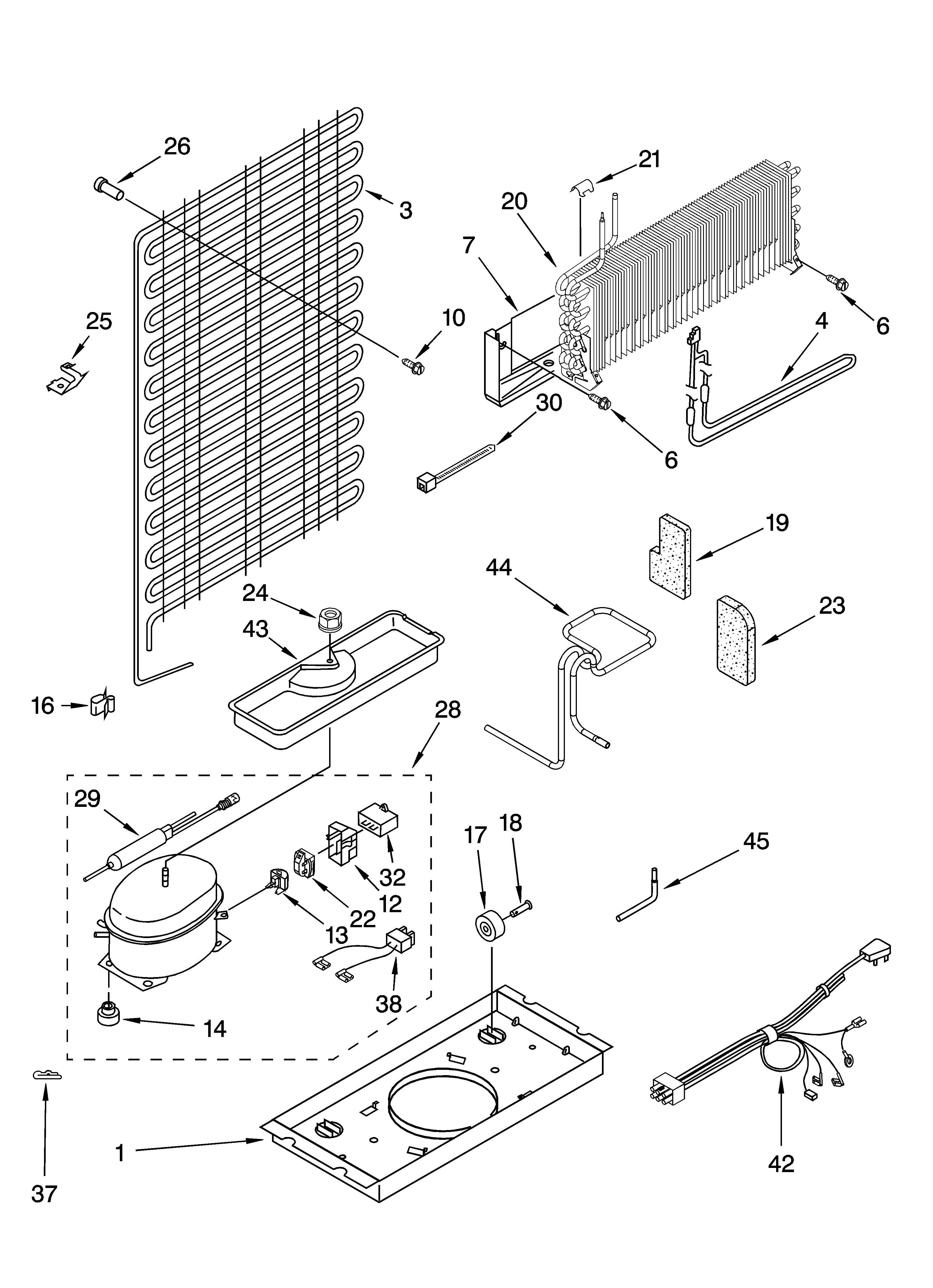 26
21
3
20
7
25
10
6
4
30
6
19
44
24
23
43
16
28
29
17
18
45
32
12
22
13
38
14
37
1
42