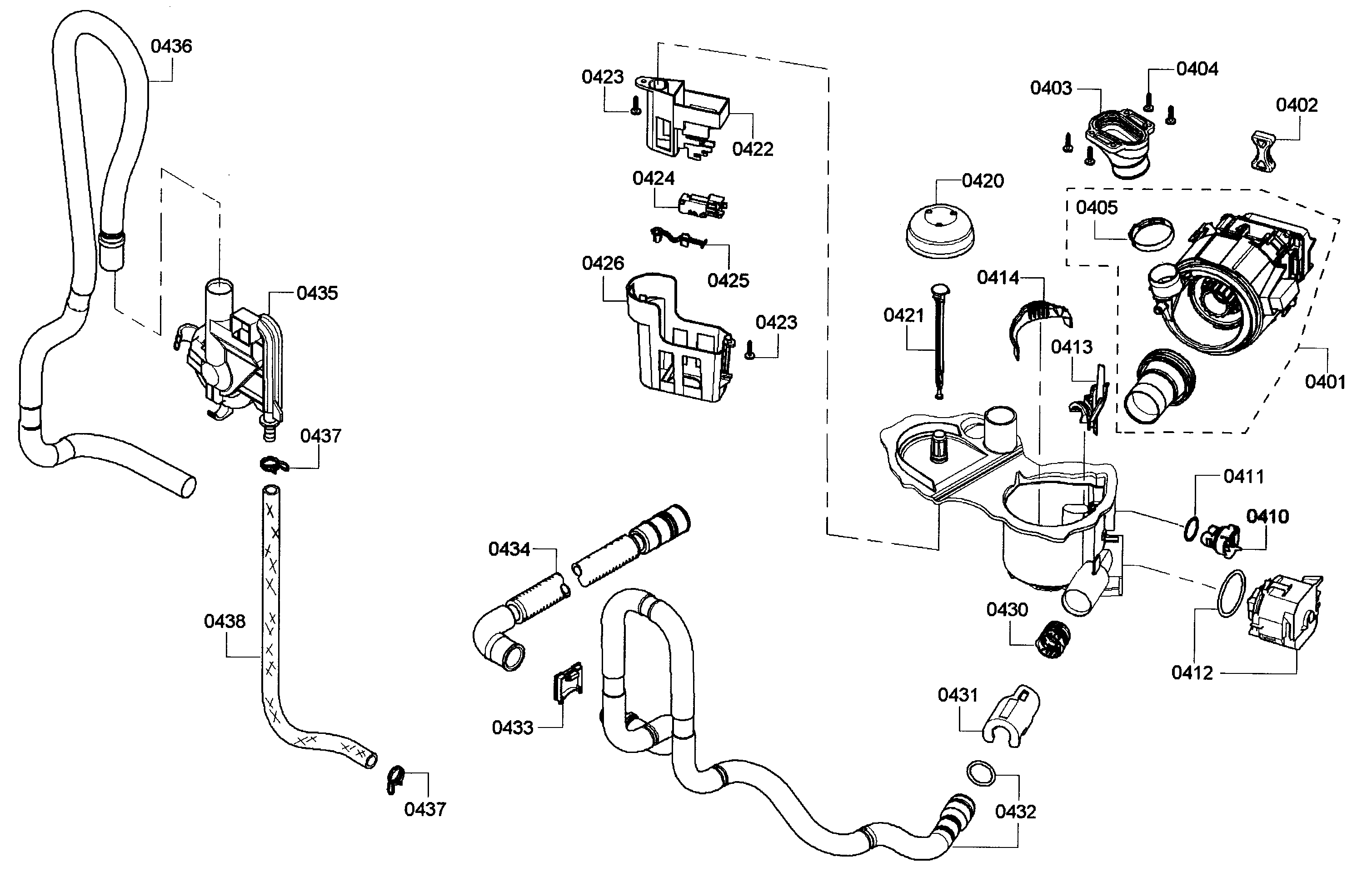 0436
0435
0437
0438
0437
0423
0422
0424
0425
0426
0423
0434
0433
0404
0403
0402
0420
0405
0414
0421
0413
0401
0411
0410
0430
0412
0431
0432