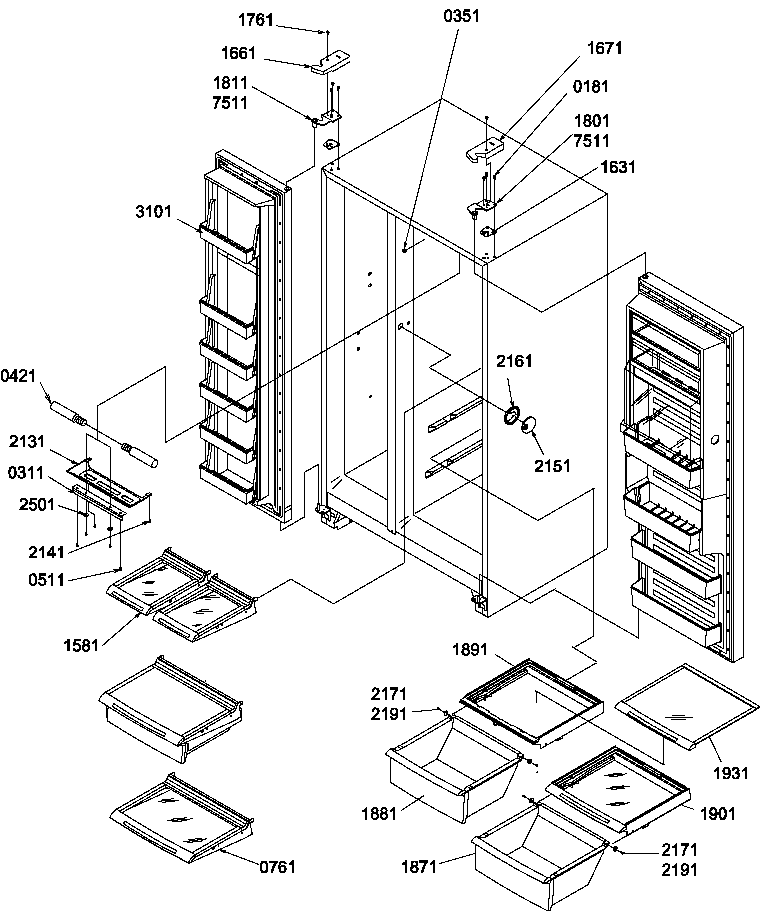 1761
1661
1811
7511
0351
1671
0181
1801
7511
1631
3101
0421
2131
0311
2501
2141
0511
2161
2151
1581
1891
2171
2191
1931
1881
1901
0761
1871
2171
2191