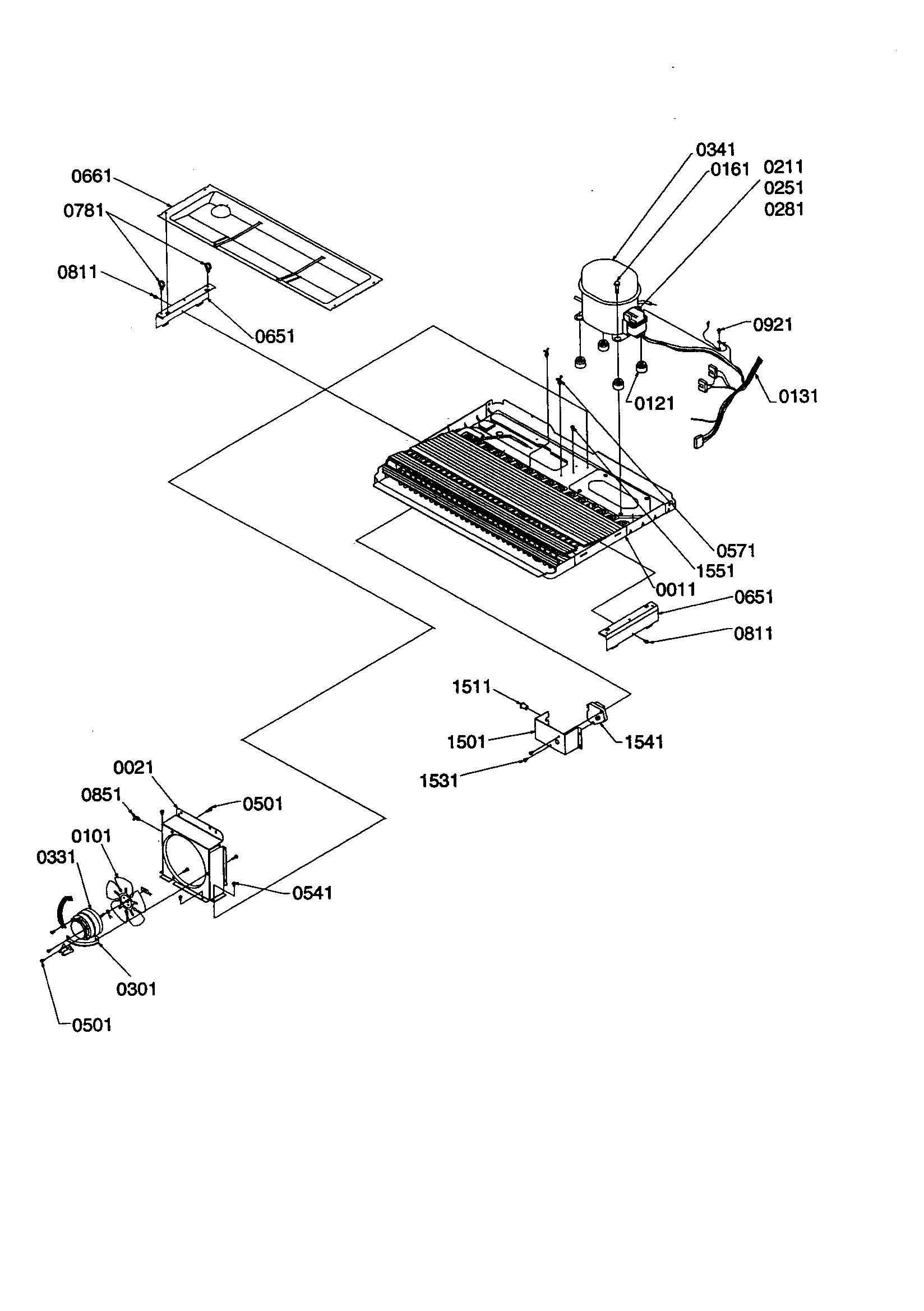 0341
0161
0211
0251
0281
0661
0781
0811
0651
0921
0121
0131
0571
1551
0011
0651
0811
1511
1501
1541
1531
0021
0851
0501
0101
0331
0541
0301
0501