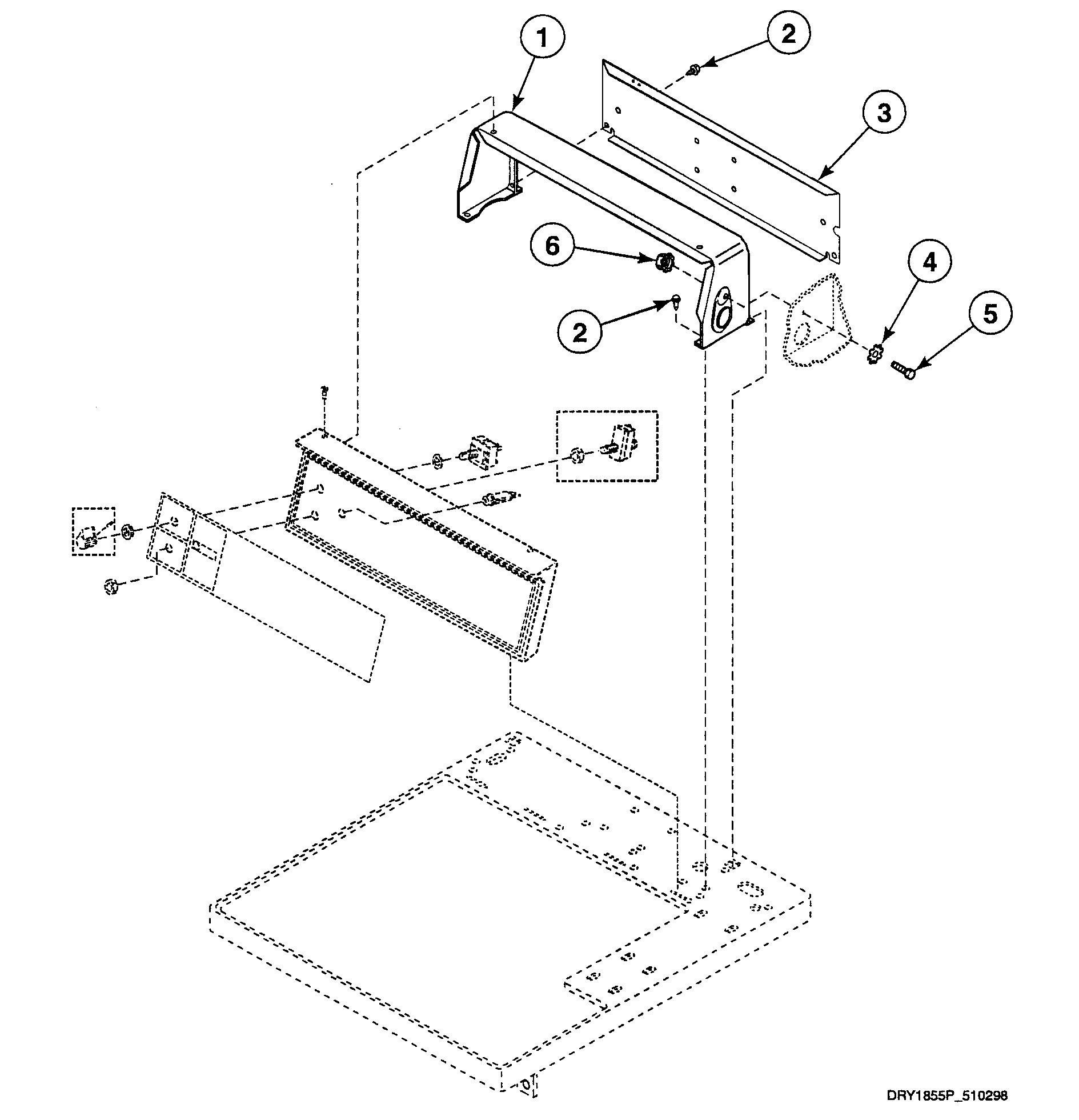 1
2
3
6
4
2
5
DRY1855P_510298