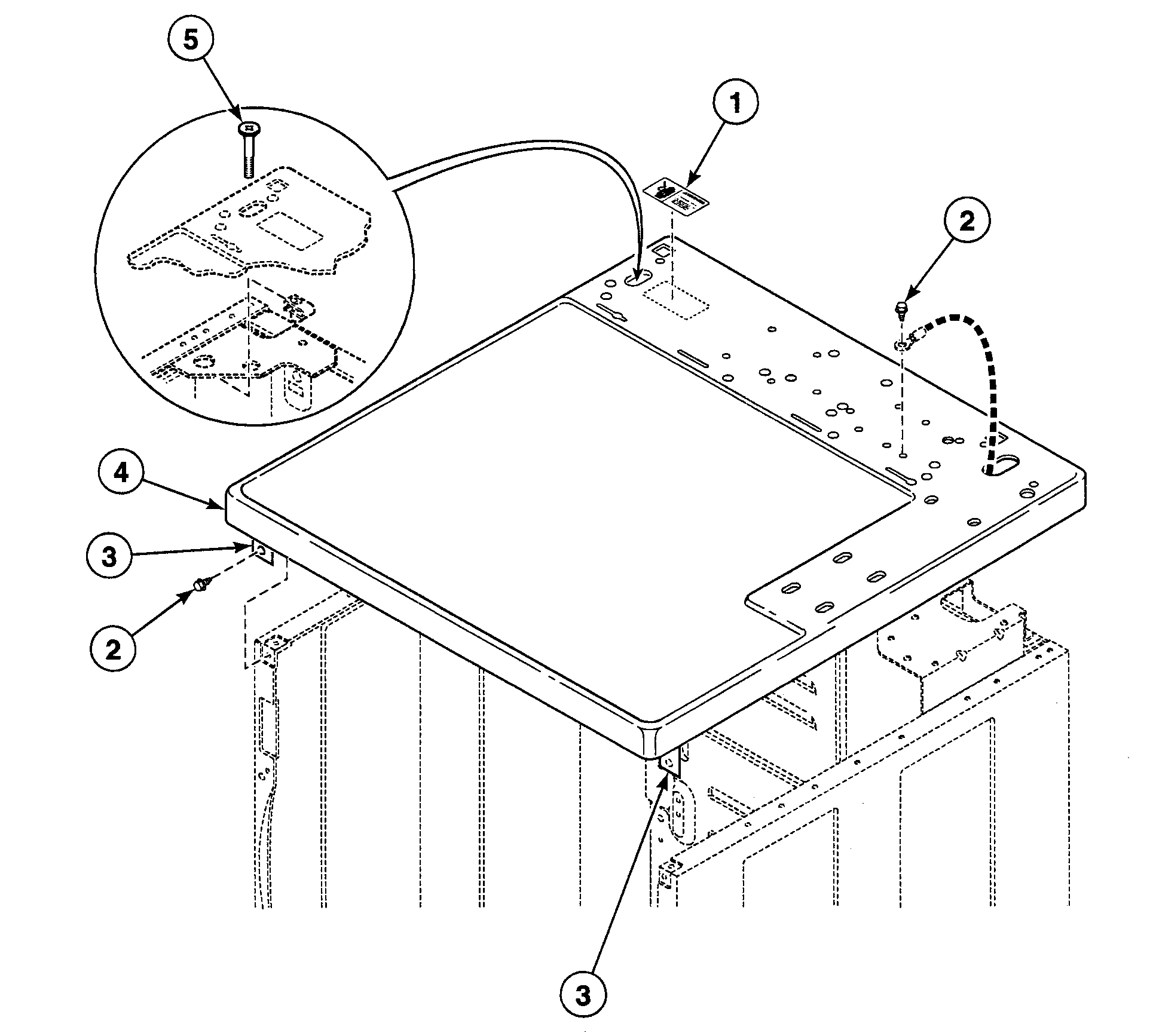 5

1

2

4

3

2

3