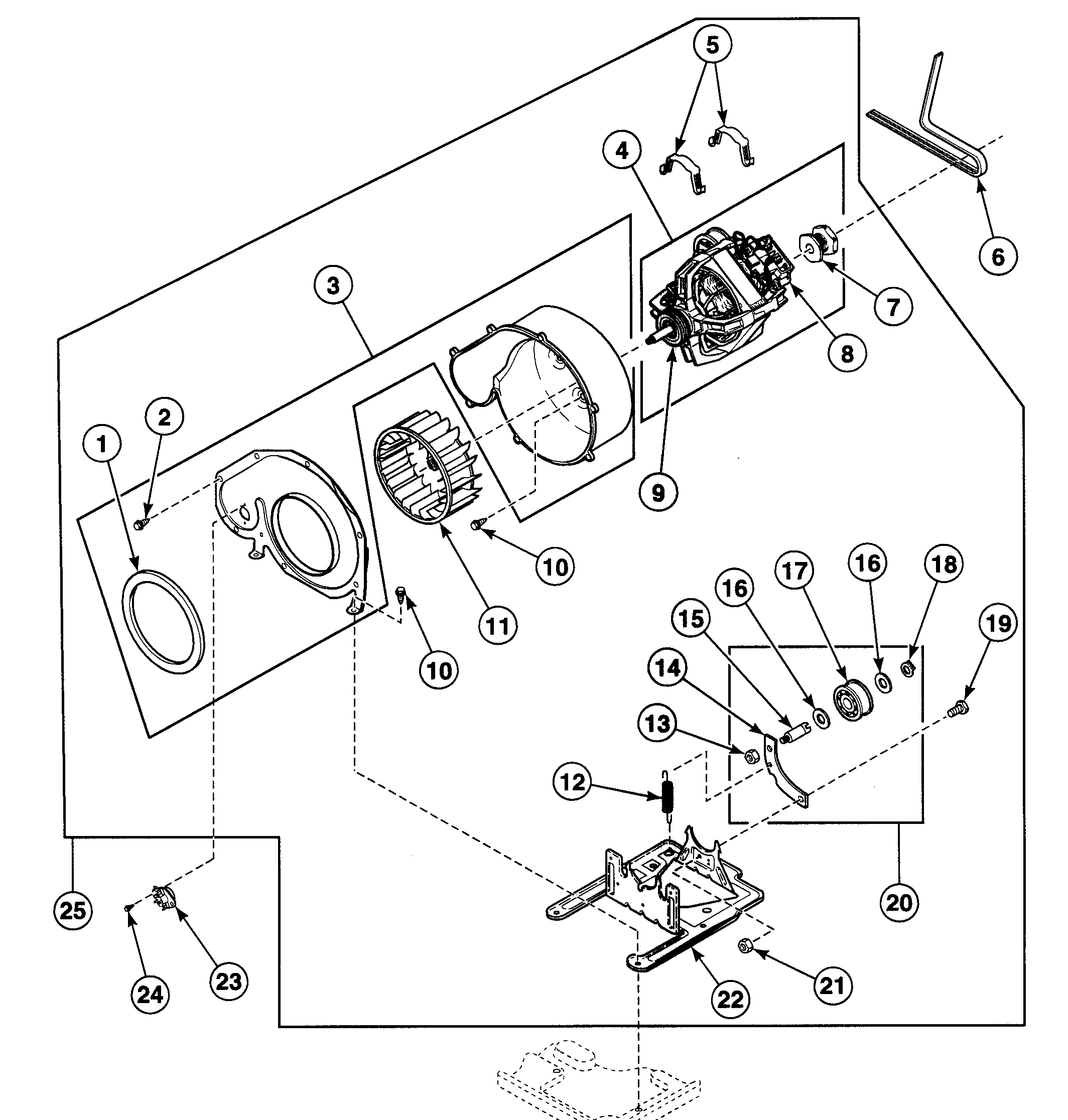 5
4
6
3
7
8
2
1
9
10
11
10
16
17
16
18
15
19
14
13
12
20
25
24
23
22
21