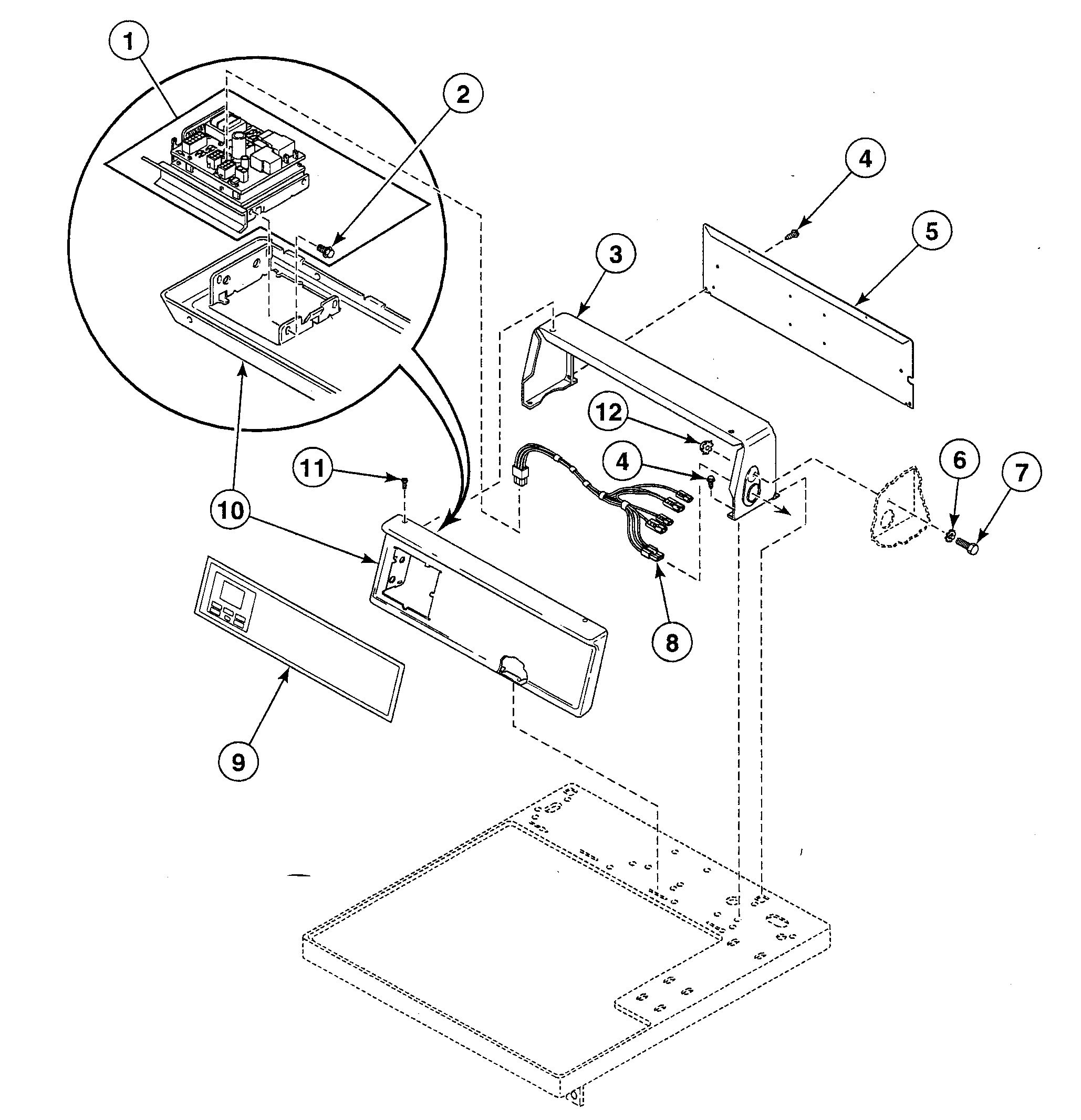 1
2
4
5
3
12
4
6
7
11
10
8
9