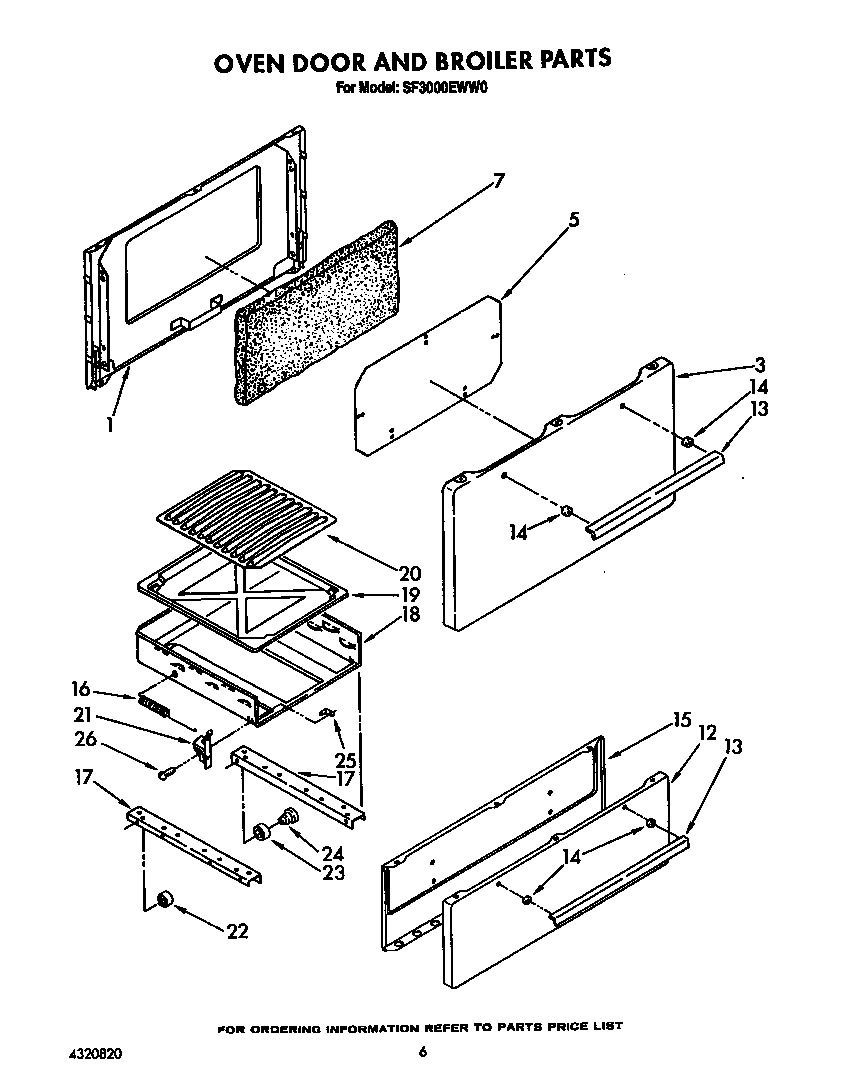 OVEN DOOR AND BROILER PARTS
For Model: SF3000EWW0

7
5
1
3
14
13
14
20
19
18
16
21
26
25
17
17
24
23
22
15
12
13
14

FOR ORDERING INFORMATION REFER TO PARTS PRICE LIST

4320820
6