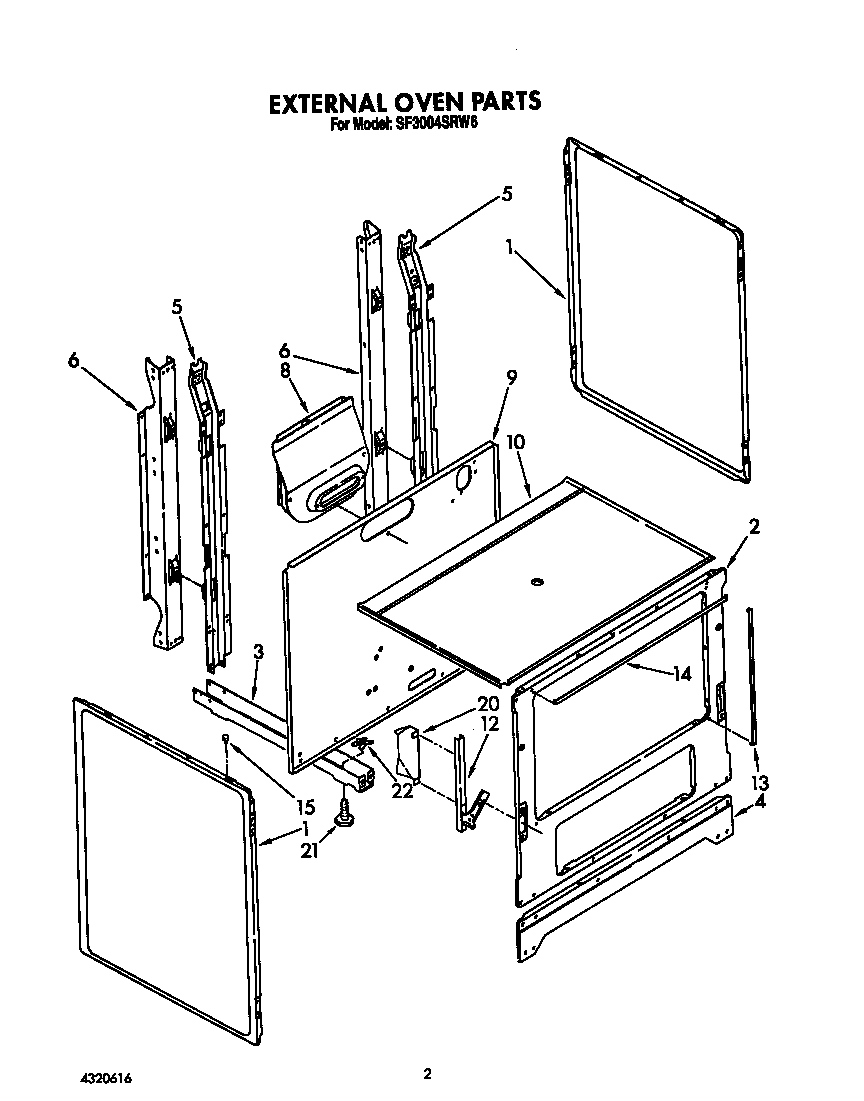 EXTERNAL OVEN PARTS
For Model: SF3004SRW8

5
1
5
6
6
8
9
10
2
3
14
20
12
15
22
13
4
1
21

4320616

2