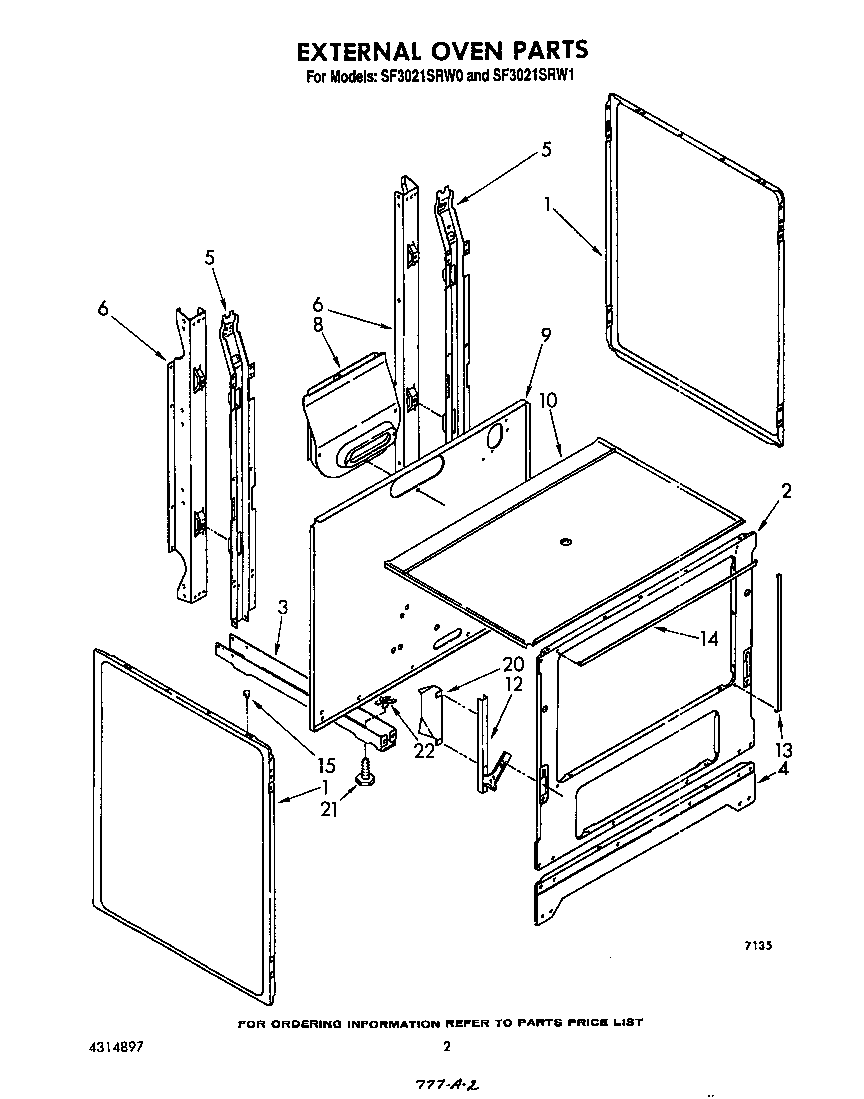 EXTERNAL OVEN PARTS
For Models: SF3021SRW0 and SF3021SRW1

5
1
5
6
6
8
9
10
2
3
14
20
12
22
15
1
21
13
4

7135

FOR ORDERING INFORMATION REFER TO PARTS PRICE LIST

4314897

2

777-A-2