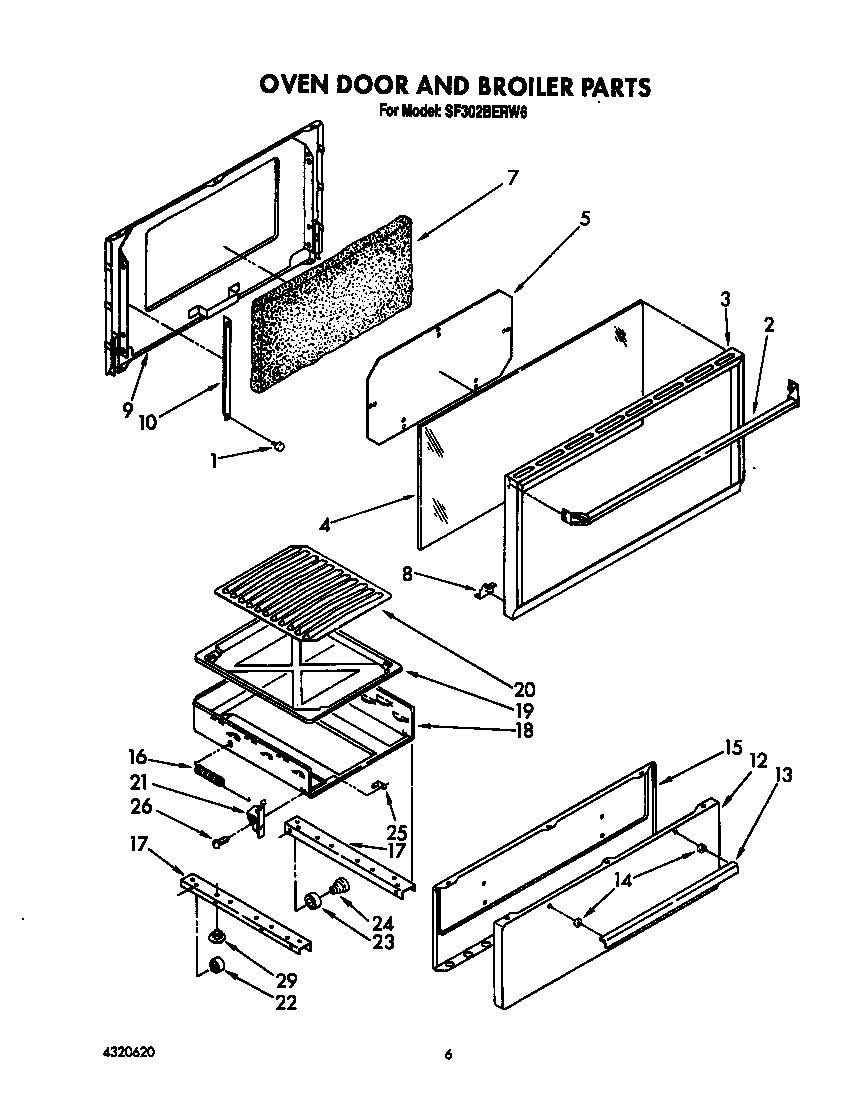 OVEN DOOR AND BROILER PARTS
For Model: SF302BERW6

7
5
3
2
9
10
1
4
8
20
19
18
16
21
26
25
17
17
15
12
13
14
24
23
29
22

4320620

6