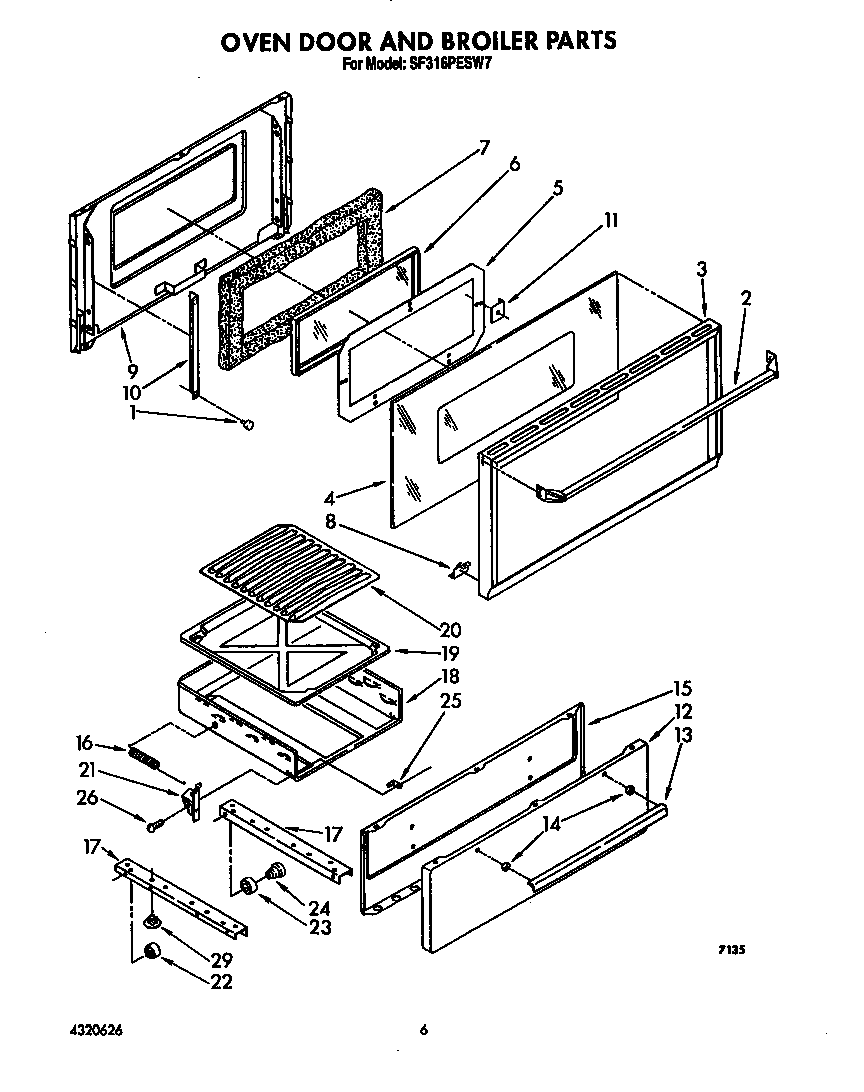 OVEN DOOR AND BROILER PARTS
For Model: SF316PESW7

7
6
5
11
3
2
9
10
1
4
8
20
19
18
25
15
12
13
16
21
26
17
14
17
24
23
29
22
7135

4320626

6