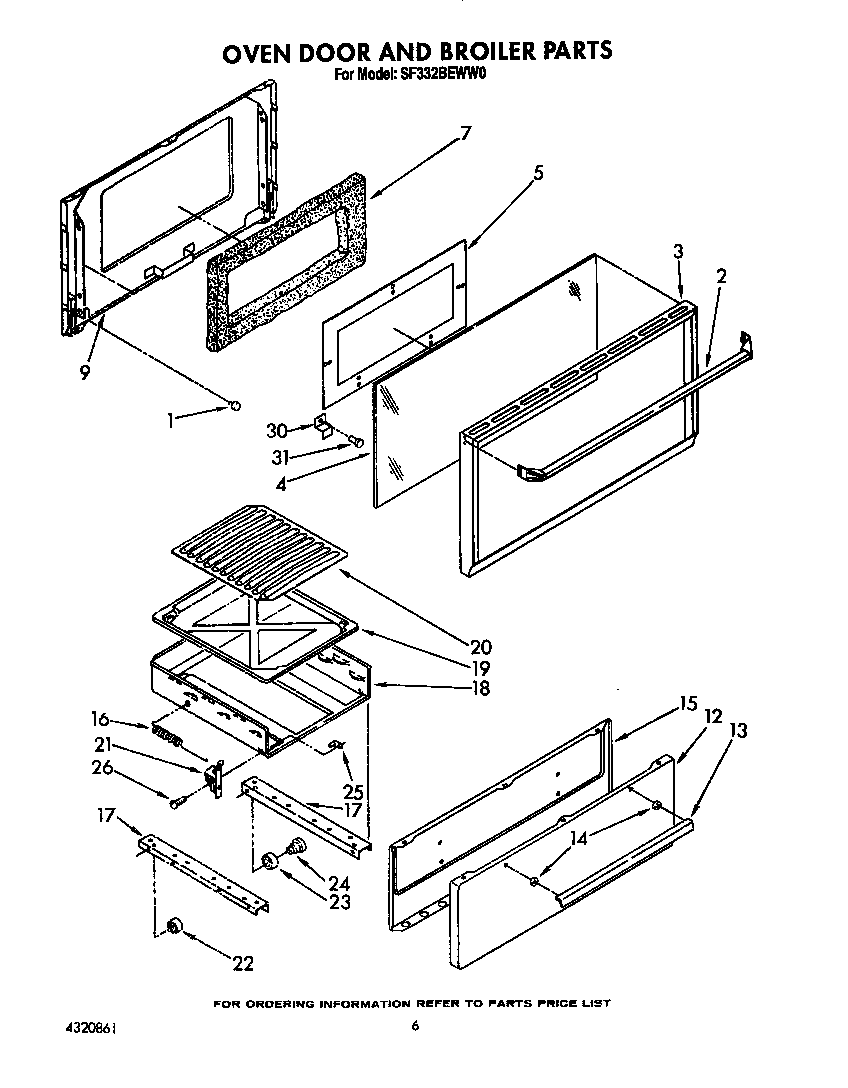 OVEN DOOR AND BROILER PARTS
For Model: SF332BEWW0

7
5
3
2
9
1
30
31
4
20
19
18
16
21
26
25
17
17
24
23
22
15
12
13
14

FOR ORDERING INFORMATION REFER TO PARTS PRICE LIST

4320861
6