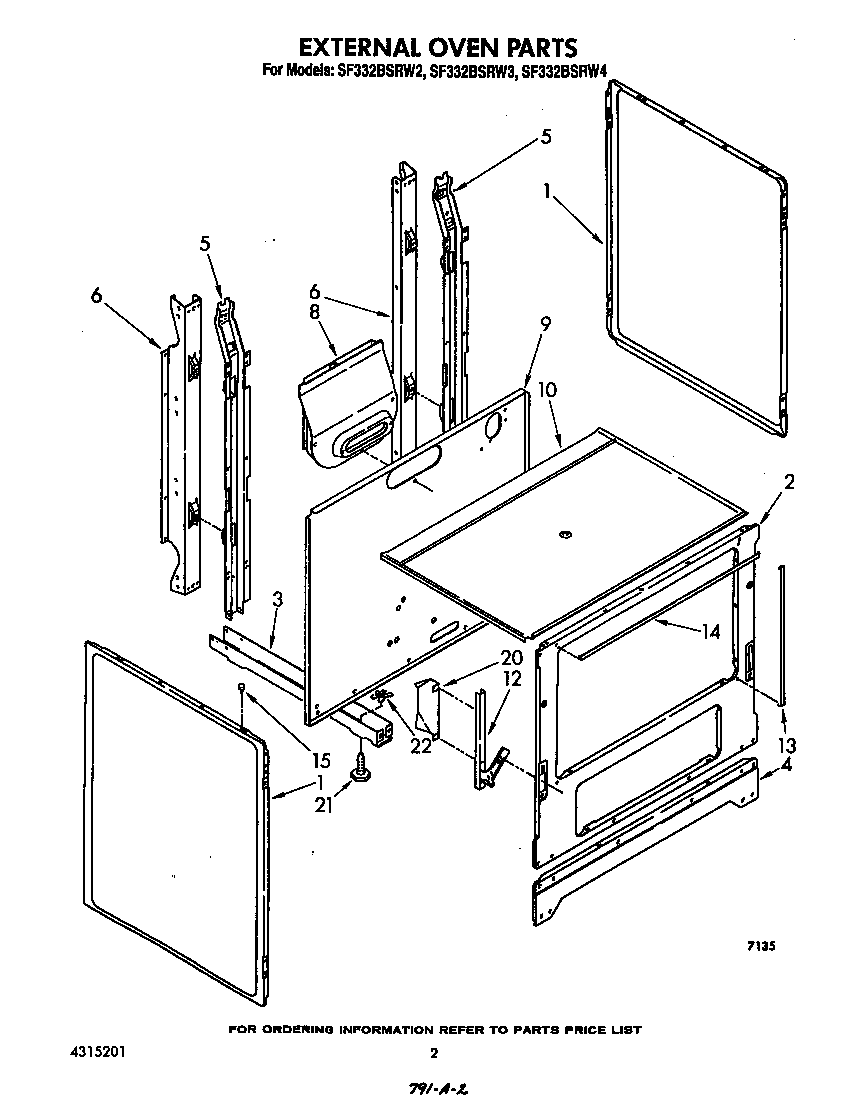 EXTERNAL OVEN PARTS
For Models: SF332BSRW2, SF332BSRW3, SF332BSRW4

5
1
5
6
6
8
9
10
2
3
14
20
12
15
22
13
4
1
21

7135

FOR ORDERING INFORMATION REFER TO PARTS PRICE LIST

4315201

2

791-A-2