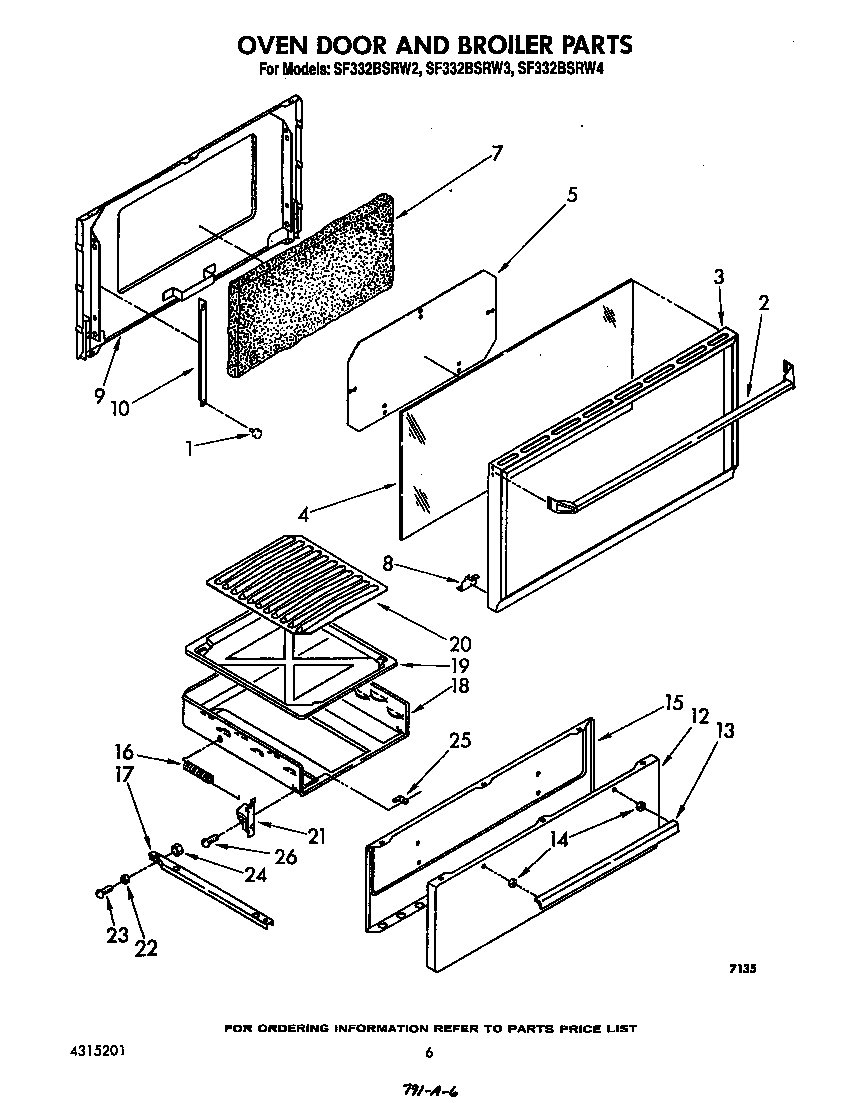 OVEN DOOR AND BROILER PARTS
For Models: SF332BSRW2, SF332BSRW3, SF332BSRW4

7
5
3
2
9
10
1
4
8
20
19
18
15
12
13
16
17
25
21
26
24
14
23
22

7135

FOR ORDERING INFORMATION REFER TO PARTS PRICE LIST

4315201

6

791-A-6