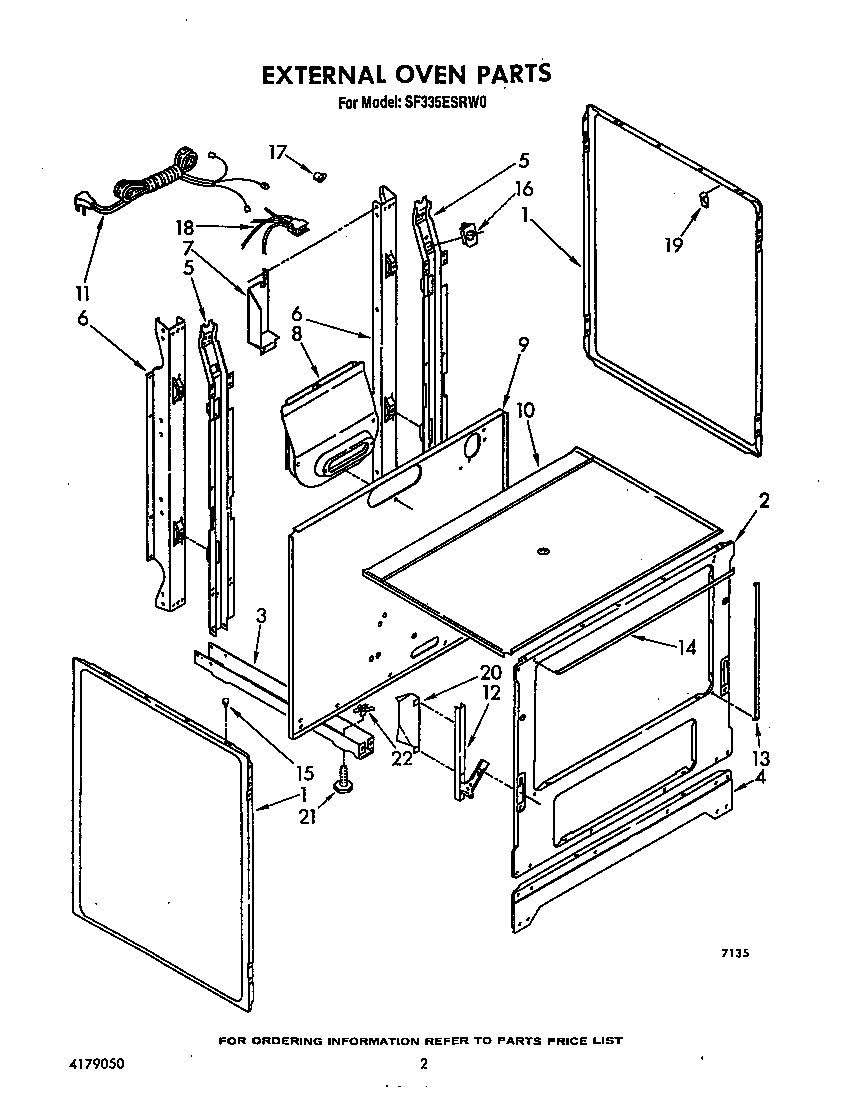 EXTERNAL OVEN PARTS
For Model: SF335ESRW0

17
5
16
1
19
18
7
5
11
6
6
8
9
10
2
3
14
20
12
15
22
13
4
1
21

7135

FOR ORDERING INFORMATION REFER TO PARTS PRICE LIST

4179050
2