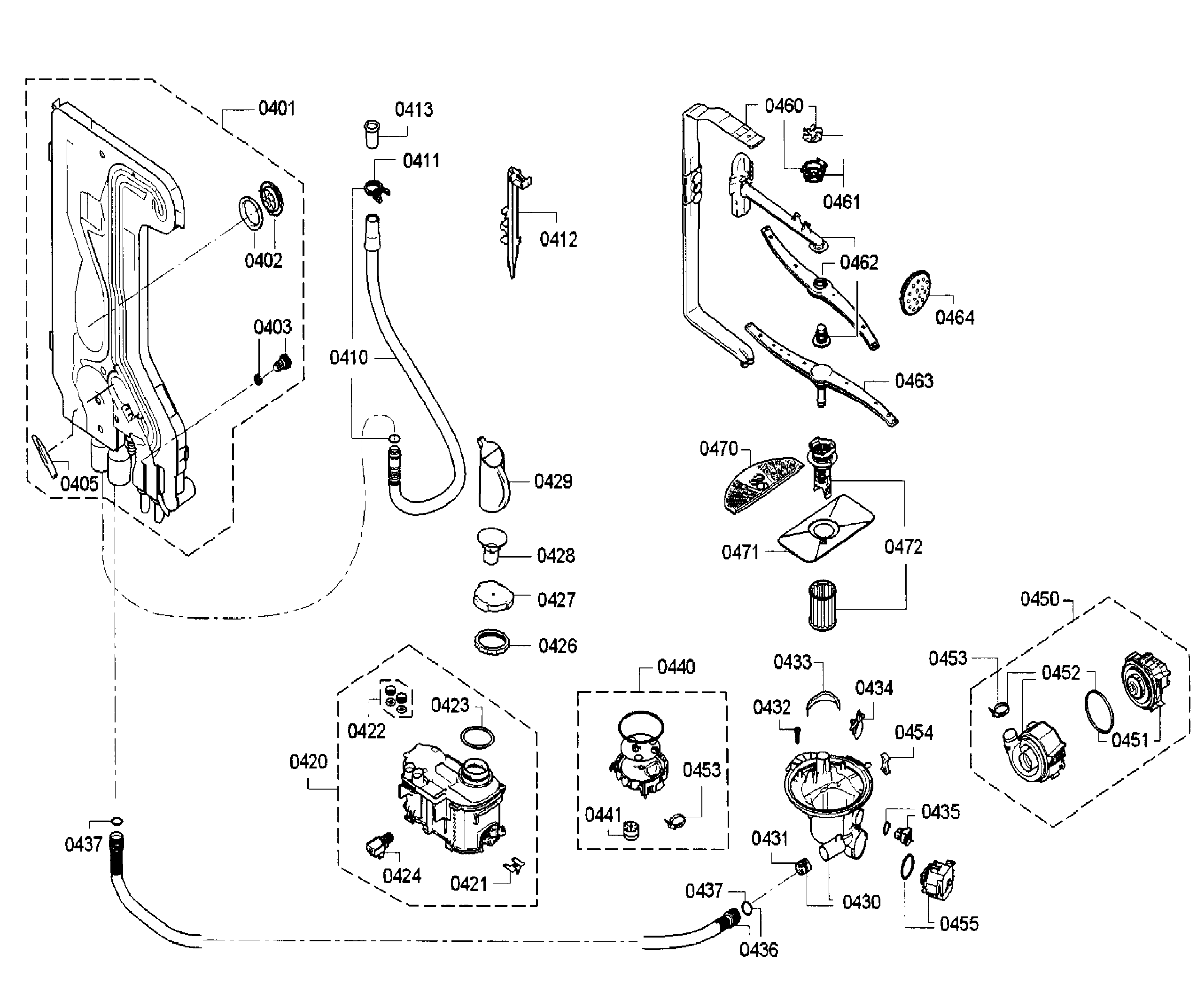 0401
0413
0411
0412
0402
0403
0410
0405
0429
0428
0427
0426
0460
0461
0462
0464
0463
0470
0471
0472
0450
0453
0452
0451
0433
0434
0432
0454
0440
0453
0441
0435
0431
0430
0455
0437
0436
0423
0422
0420
0424
0421
0437