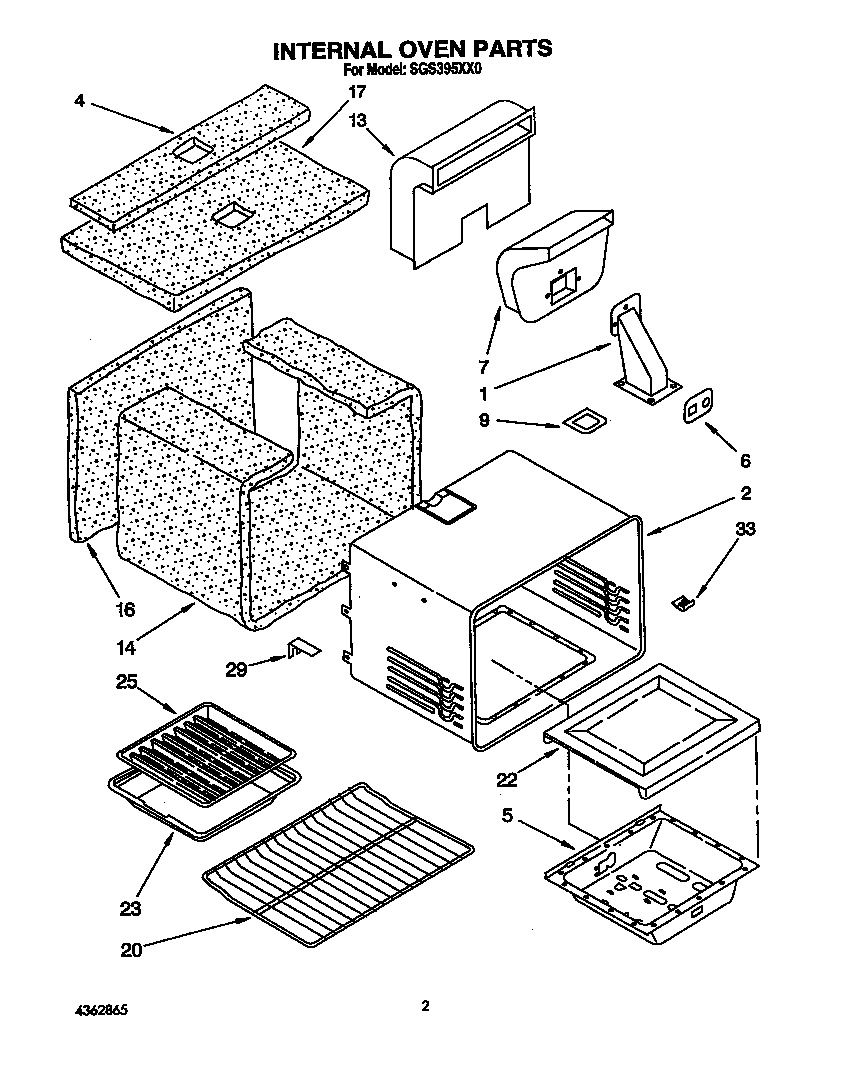 INTERNAL OVEN PARTS
For Model: SGS395XX0

4
17
13
7
1
9
6
2
33
16
14
29
25
22
5
23
20

4362865

2