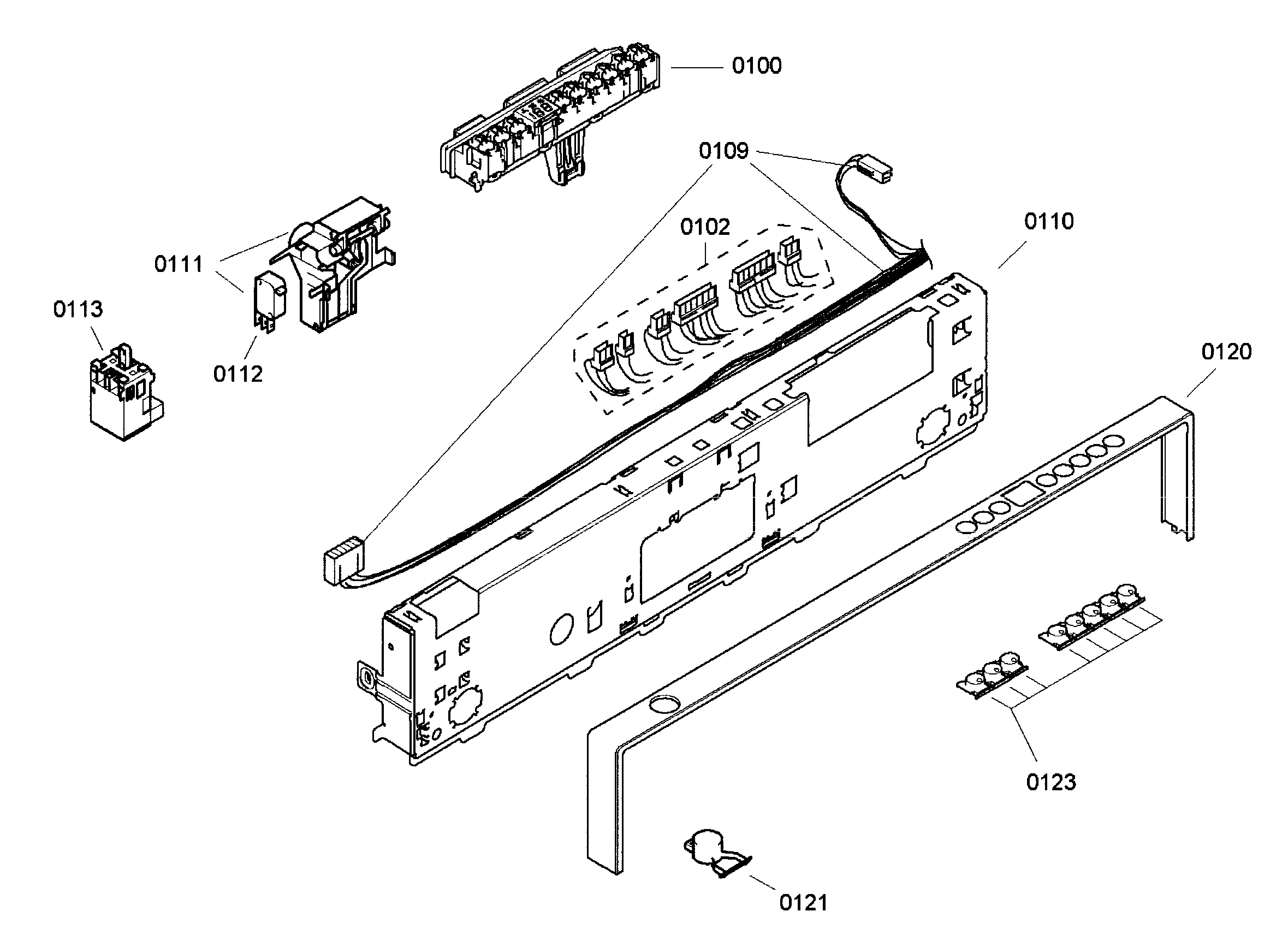 0100

0109

0102

0110

0111

0113

0112

0120

0123

0121