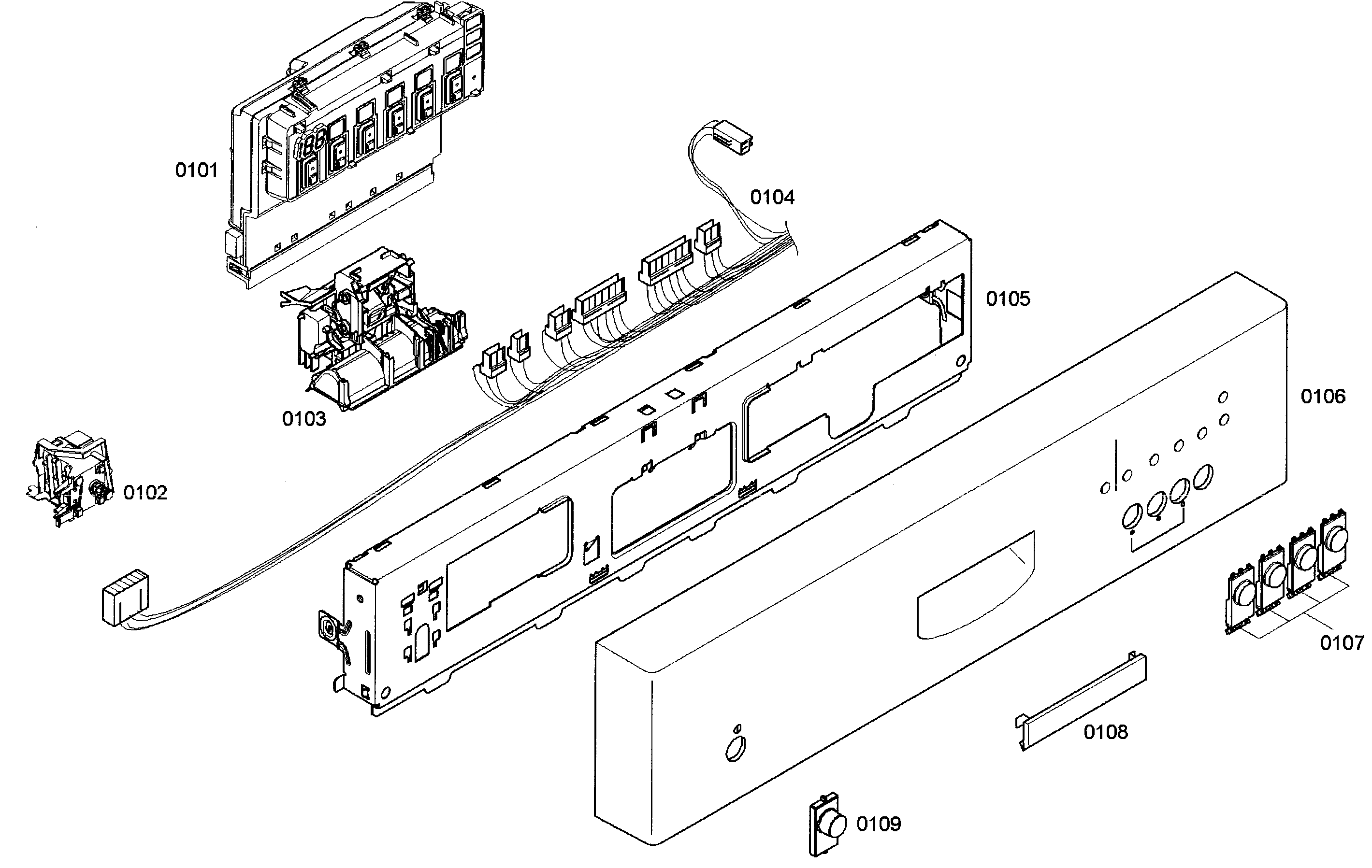 0101

0104

0105

0103

0106

0102

0107

0108

0109