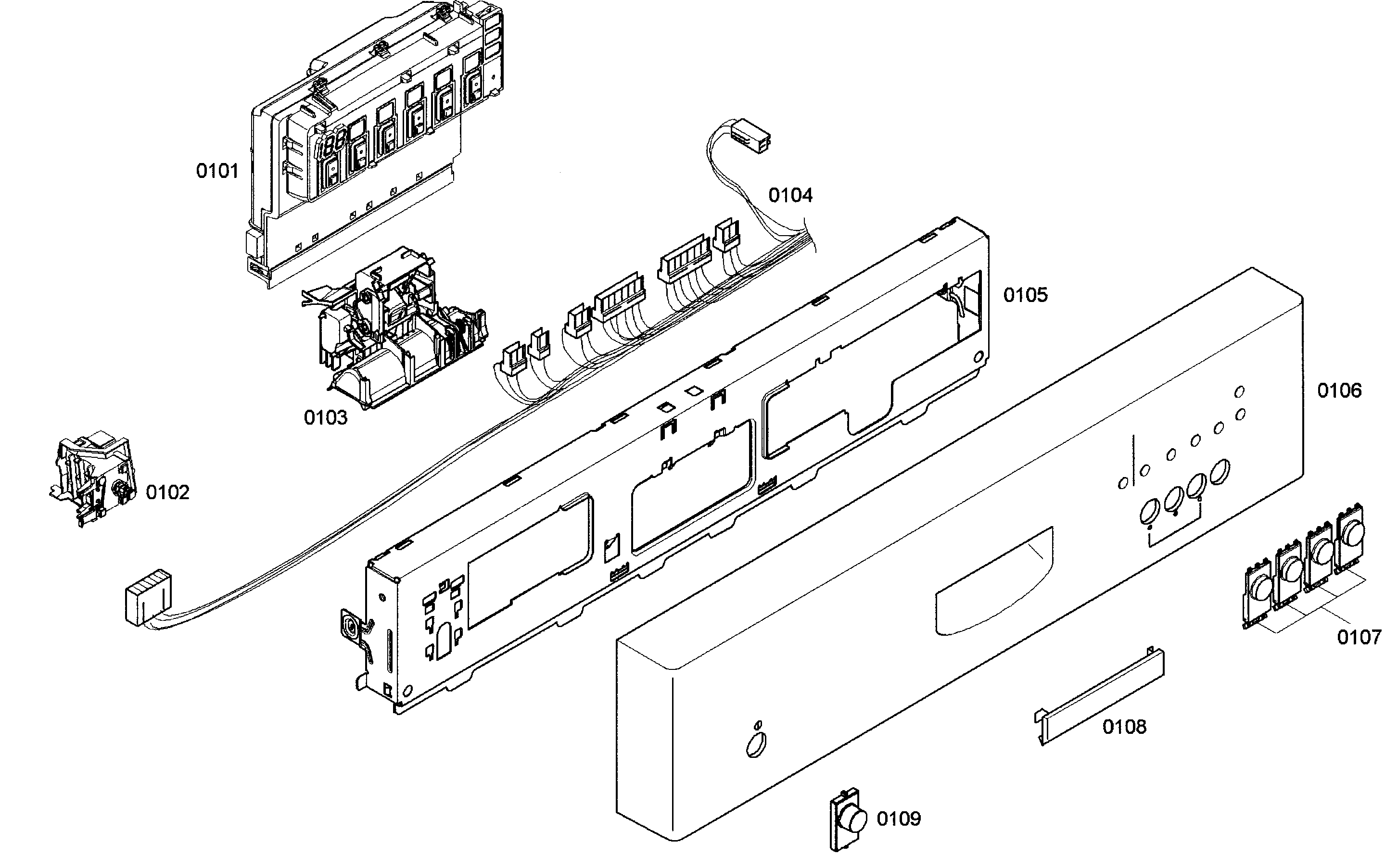 0101

0104

0105

0103

0106

0102

0107

0108

0109