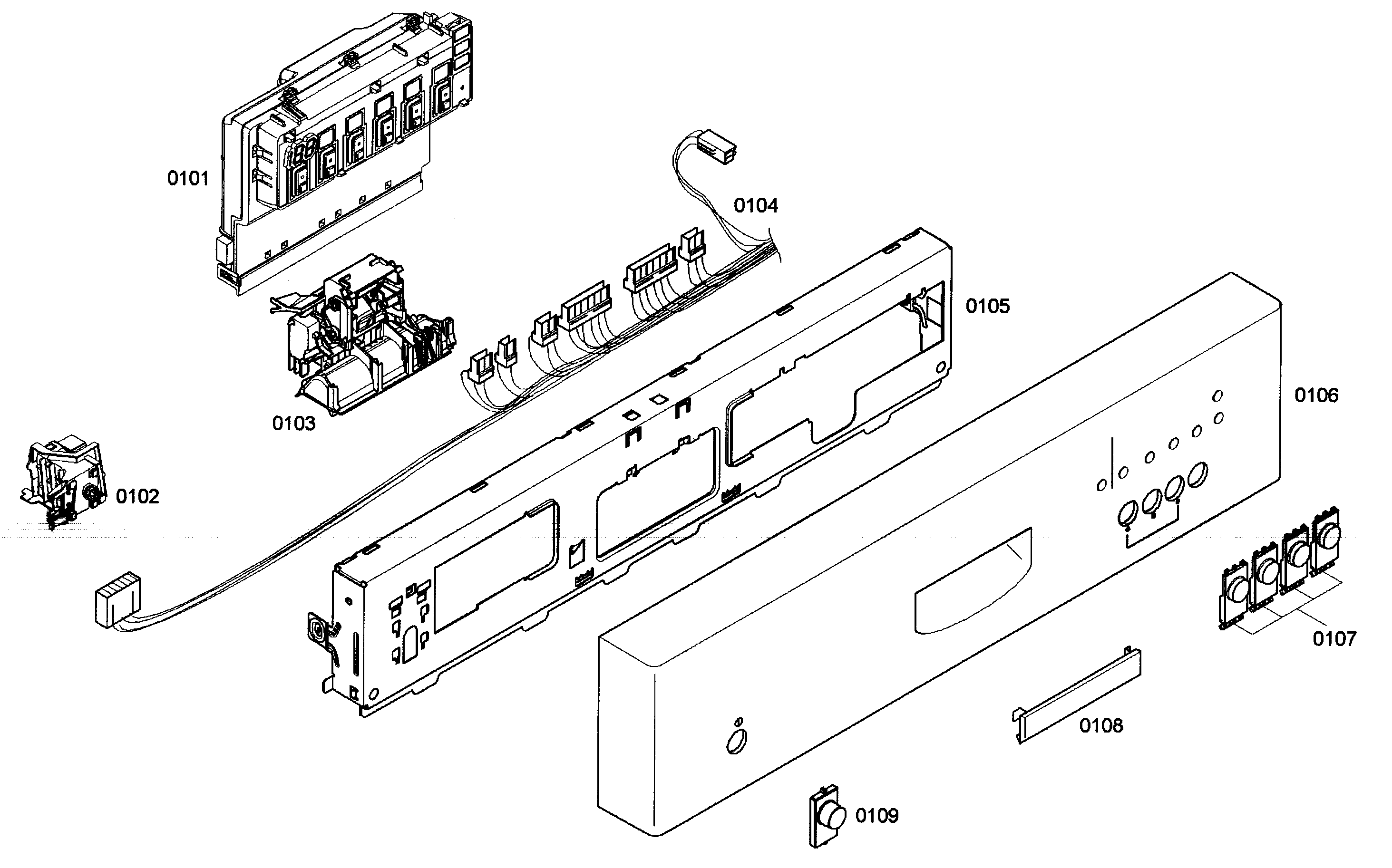 0101

0104

0105

0103

0106

0102

0107

0108

0109