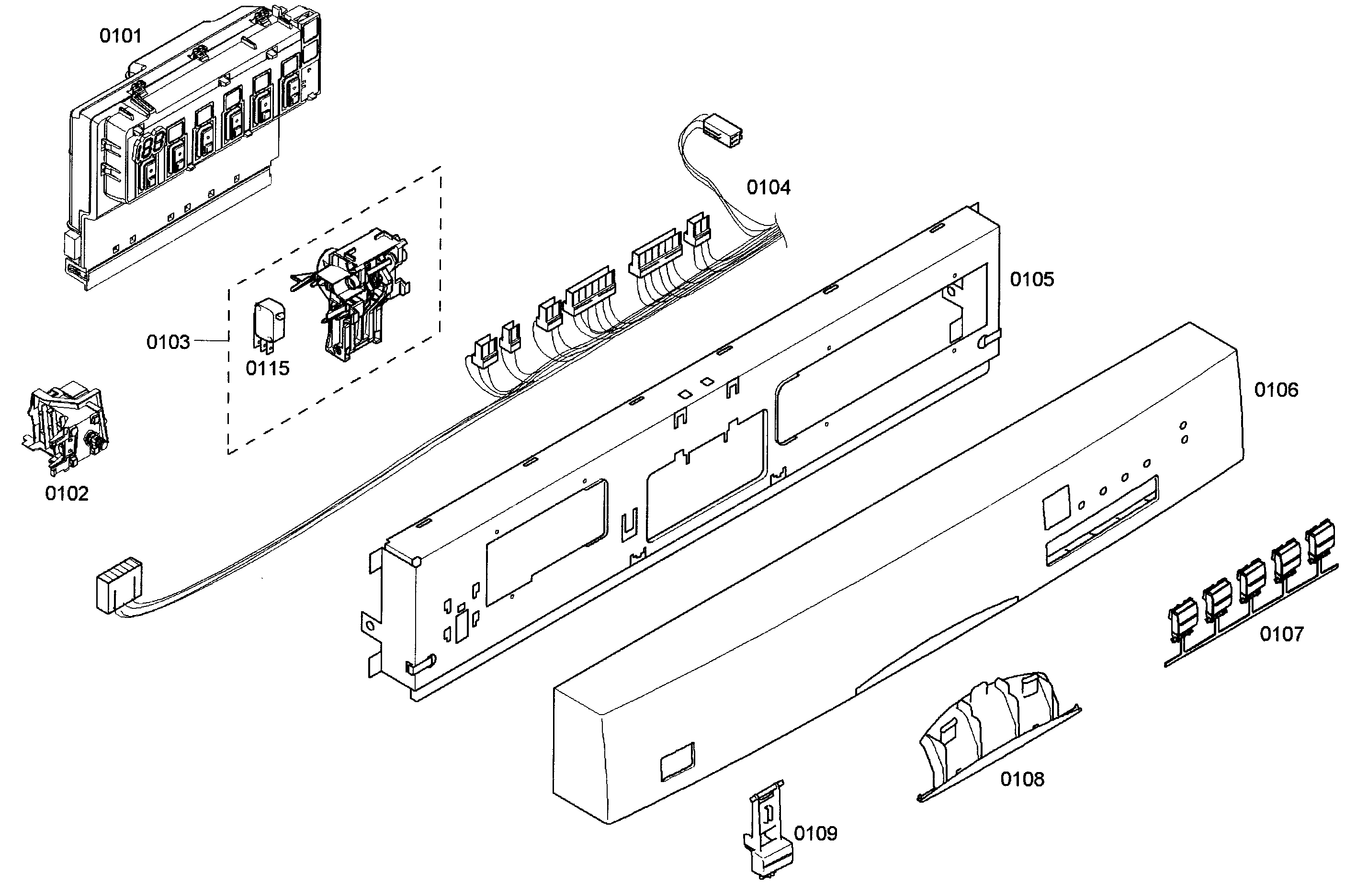 0101

0104

0105

0103

0115

0106

0102

0107

0108

0109