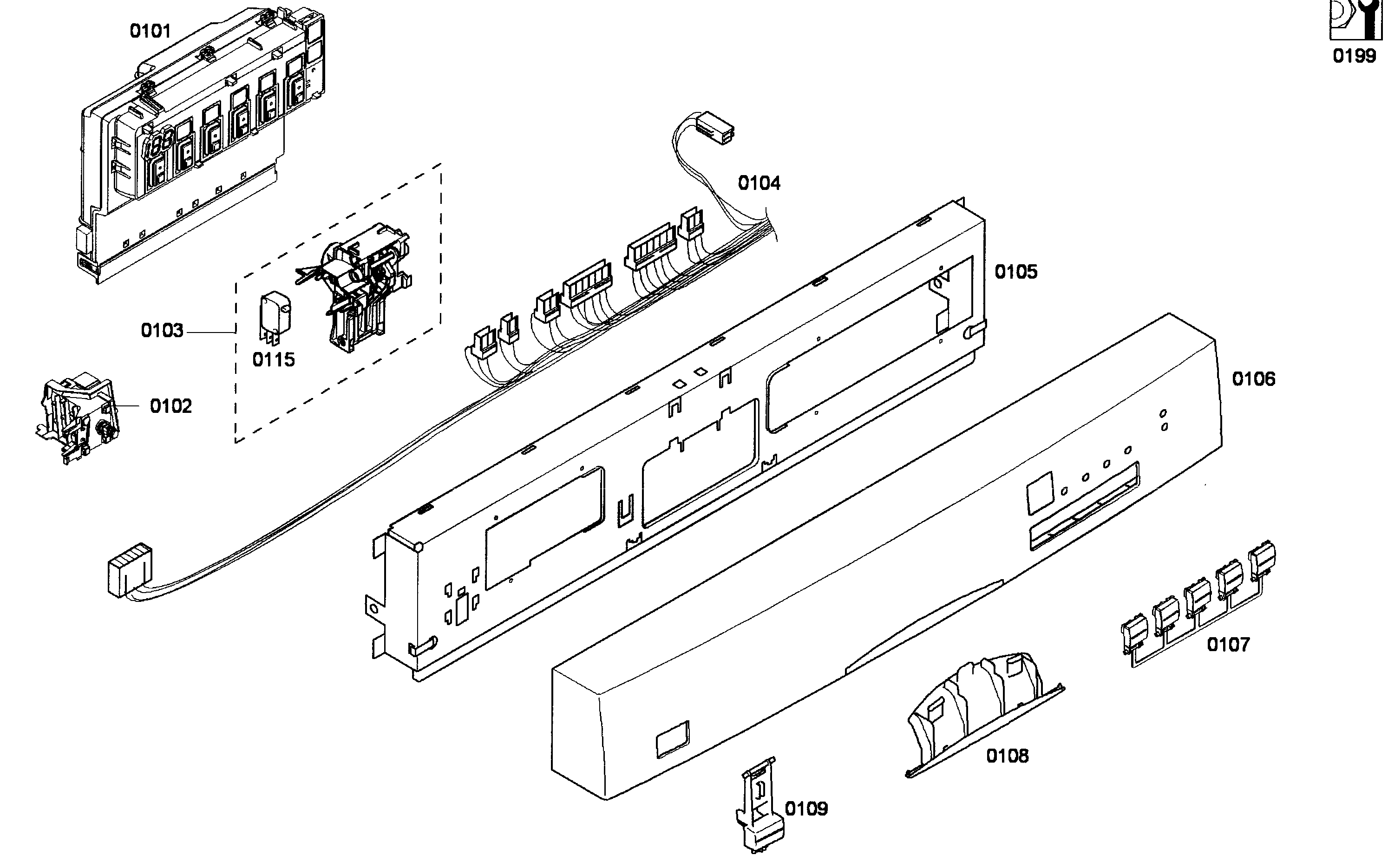 0101

0199

0104

0105

0103

0115

0102

0106

0107

0108

0109