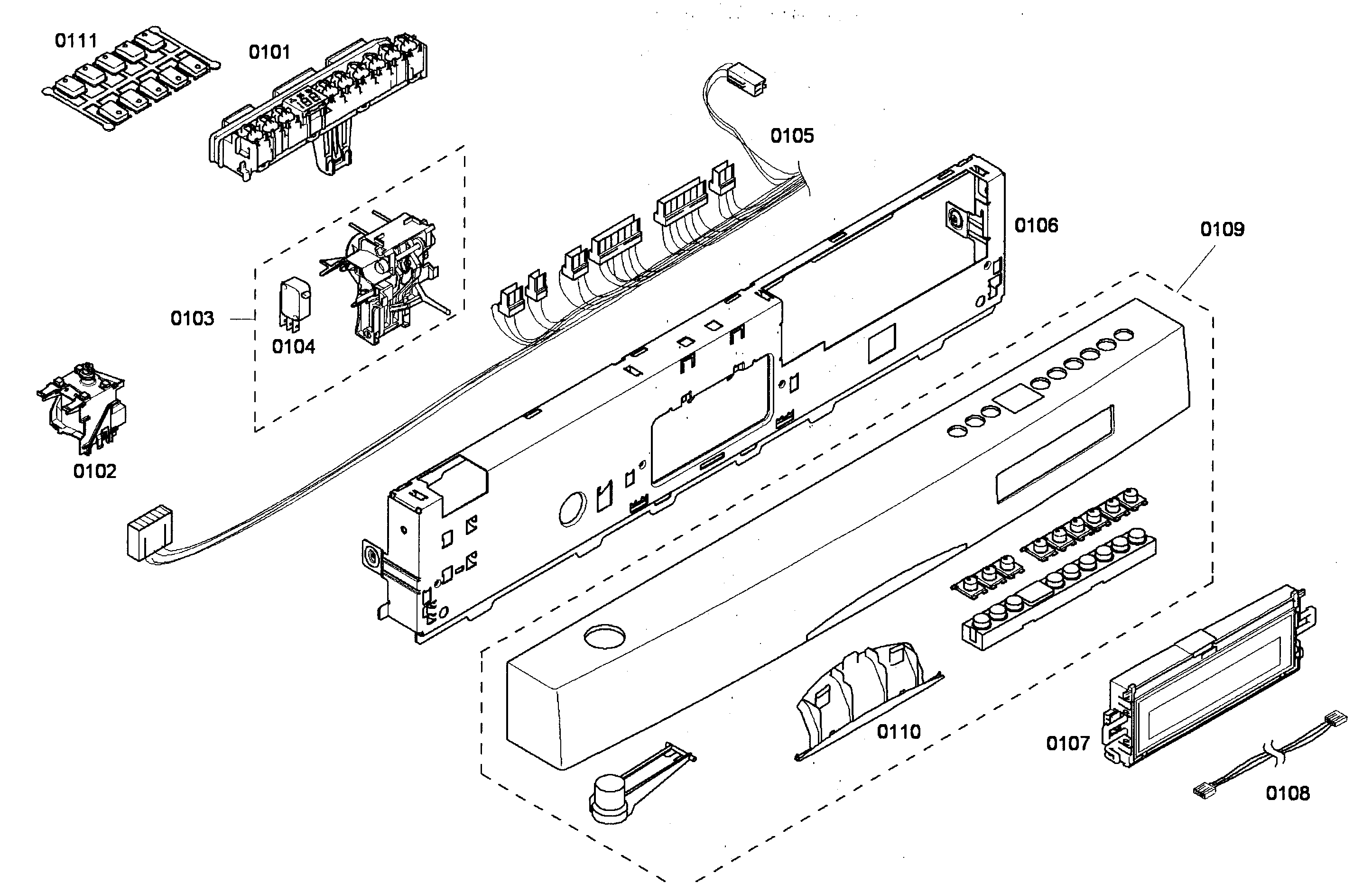 0111
0101
0105
0106
0109
0103
0104
0102
0110
0107
0108