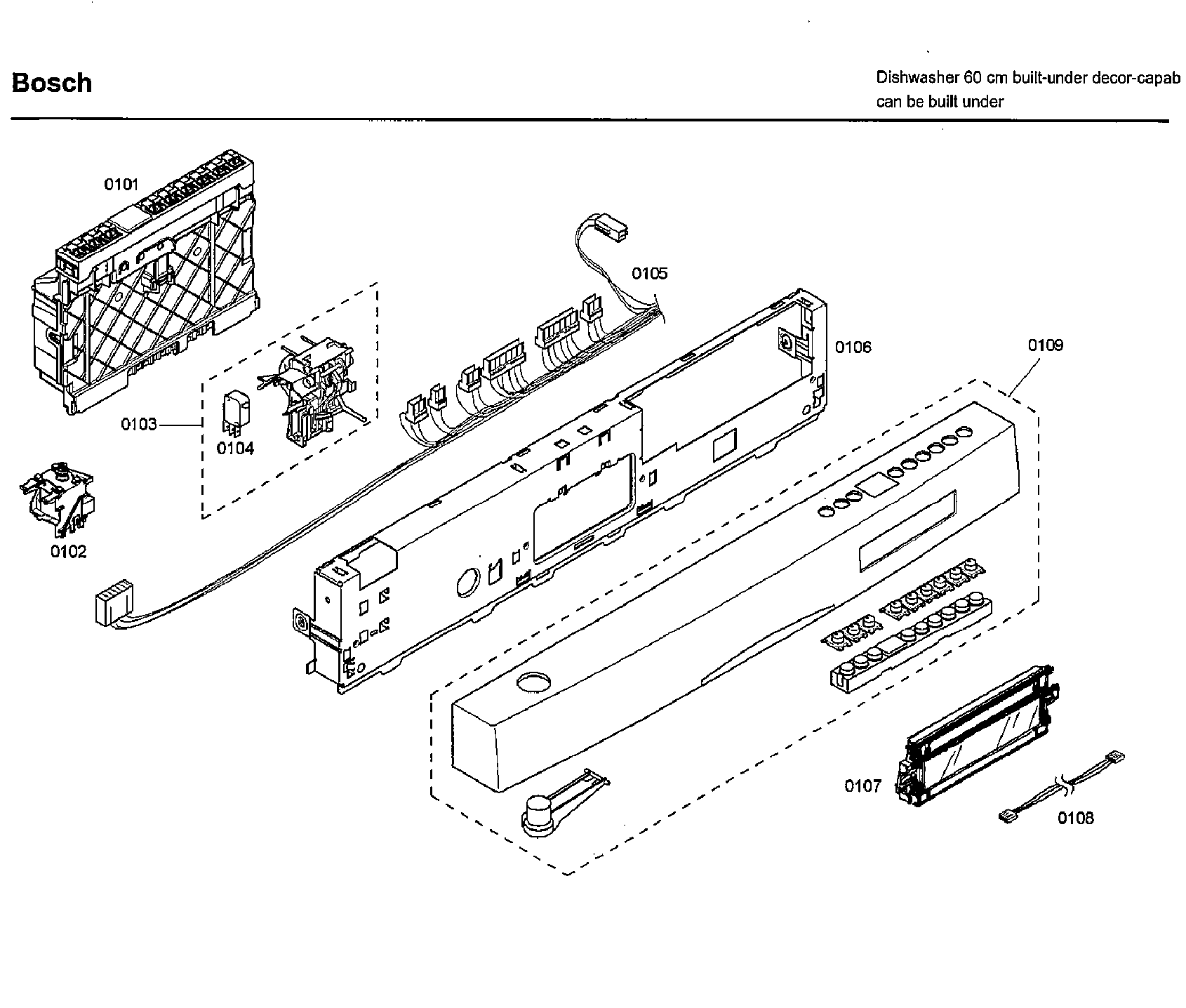 Bosch

Dishwasher 60 cm built-under decor-capab
can be built under

0101

0105

0106

0109

0103

0104

0102

0107

0108