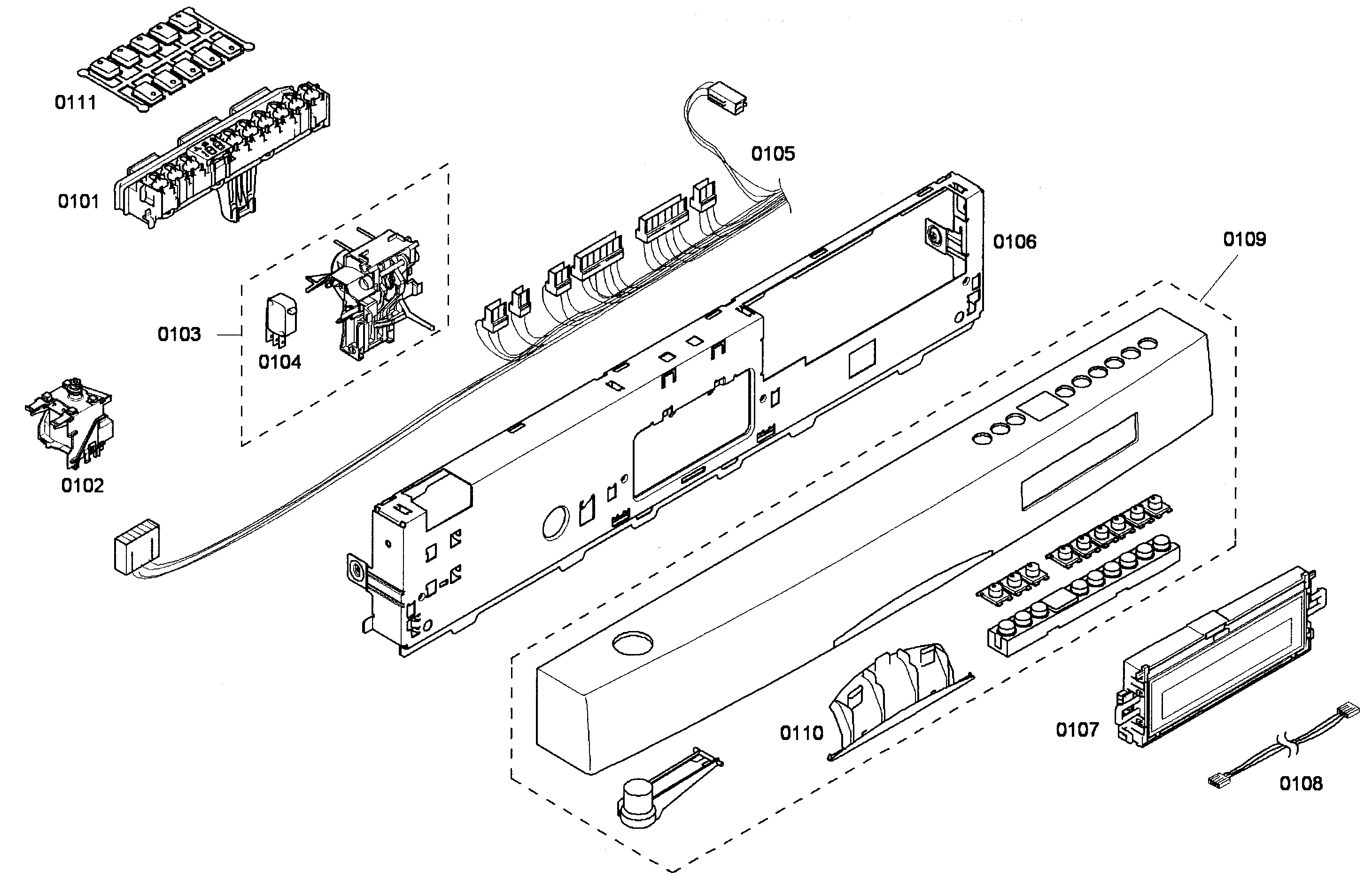 0111

0101

0105

0106

0109

0103

0104

0102

0110

0107

0108