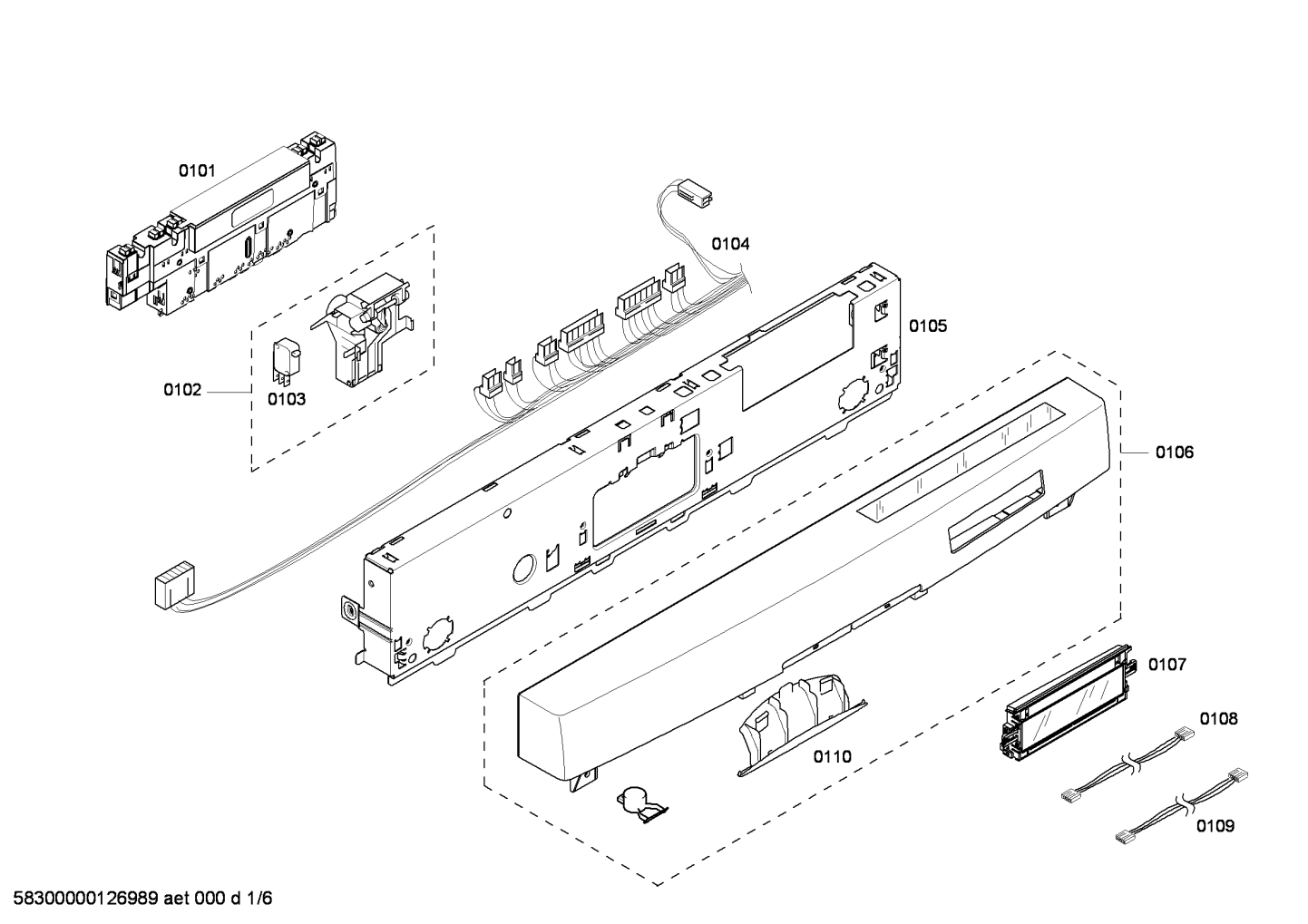 0101

0104

0105

0102

0103

0106

0107

0108

0110

0109

58300000126989 aet 000 d 1/6