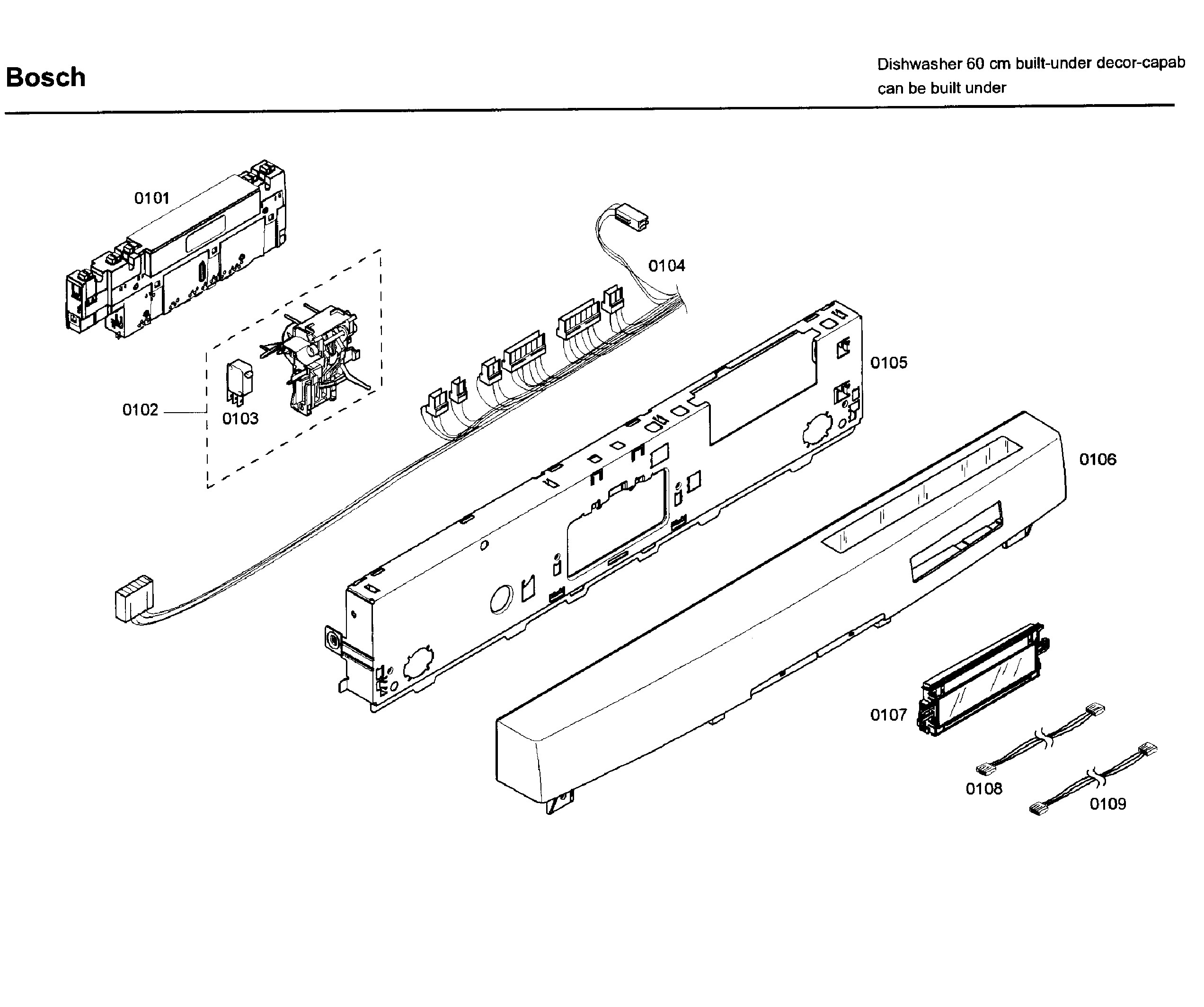 Bosch

Dishwasher 60 cm built-under decor-capab
can be built under

0101

0104

0105

0102

0103

0106

0107

0108

0109