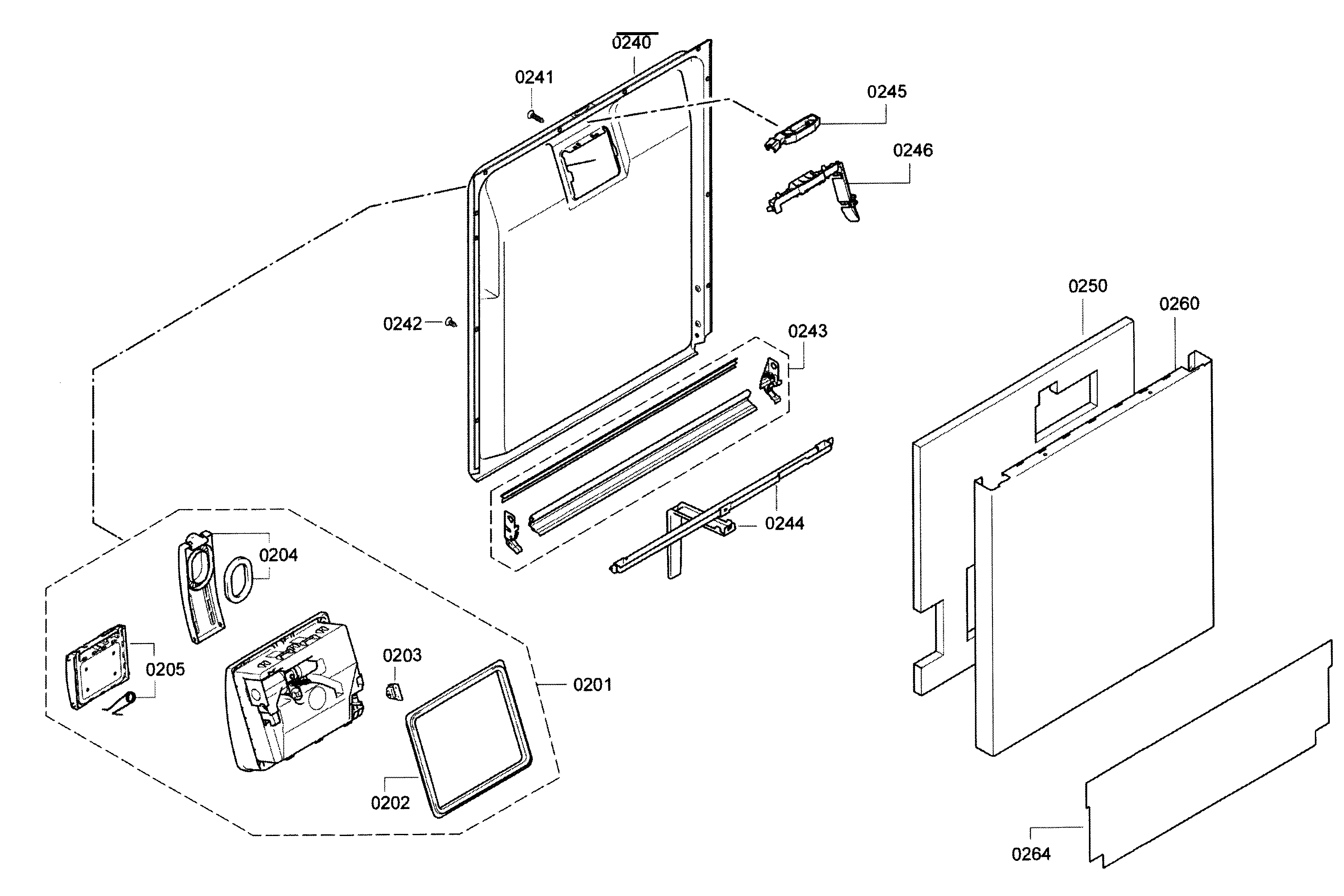 0240
0241
0245
0246
0250
0260
0242
0243
0244
0204
0205
0203
0201
0202
0264