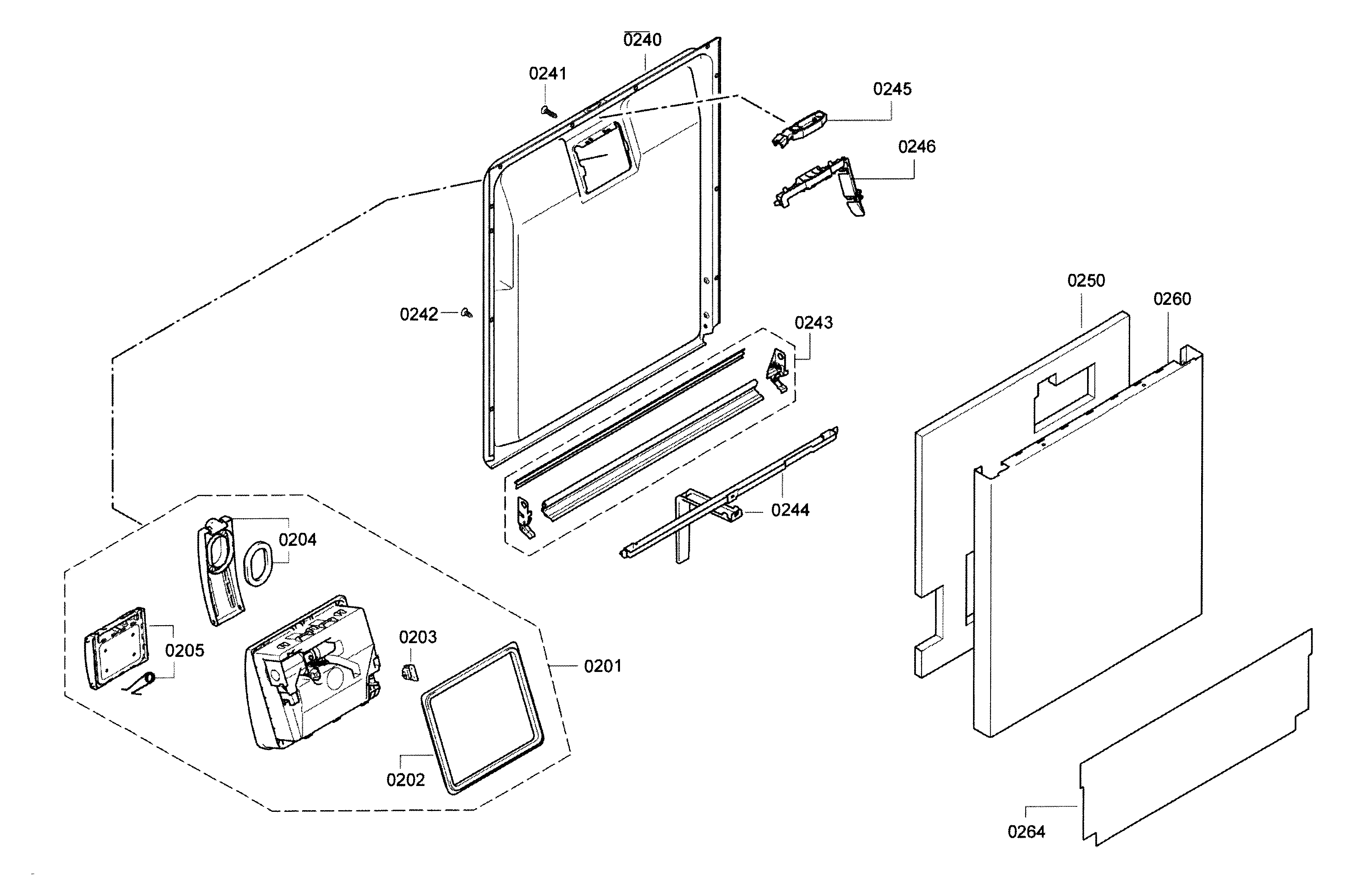 0240
0241
0245
0246
0242
0243
0250
0260
0244
0204
0205
0203
0201
0202
0264