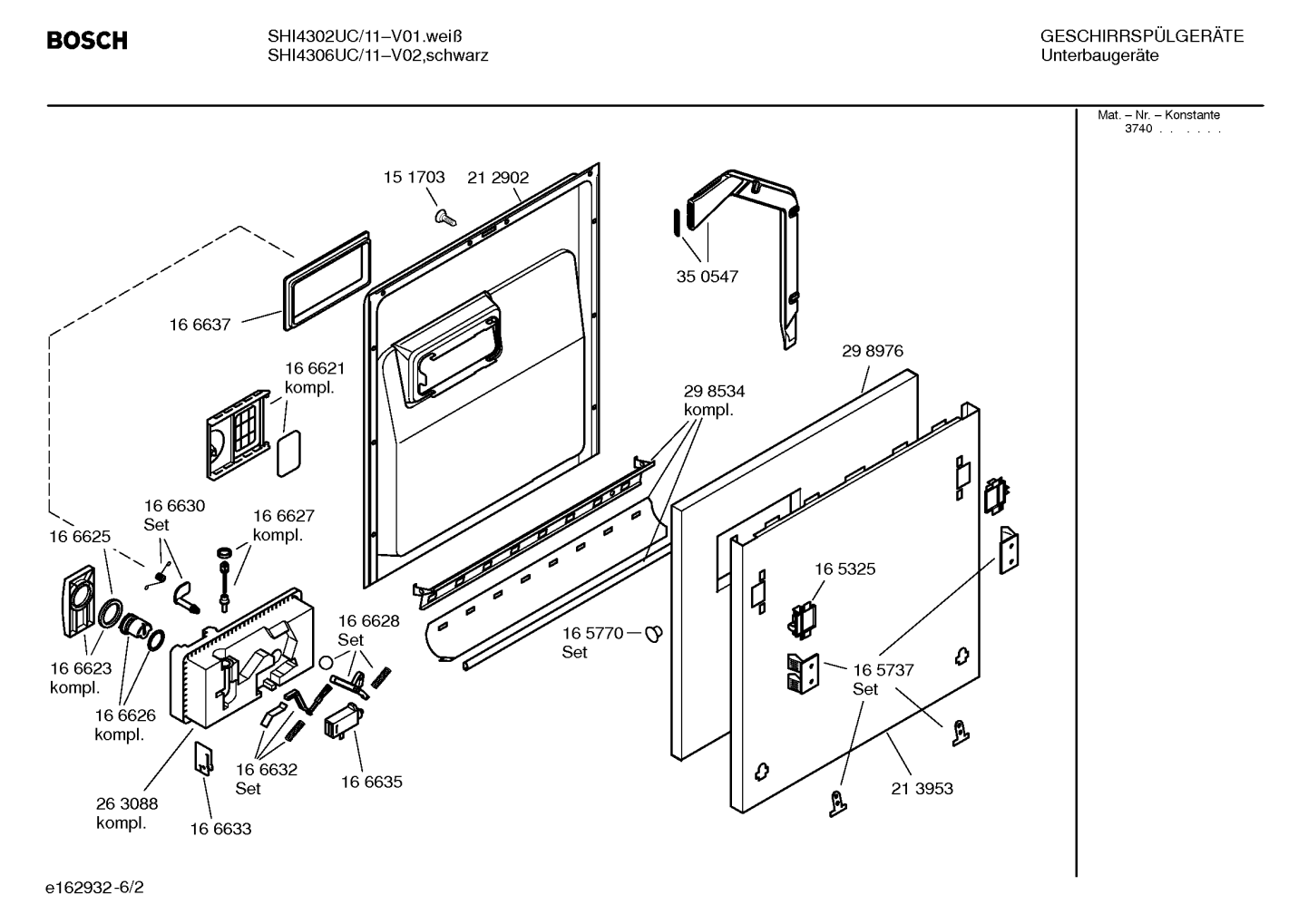 BOSCH

SHI4302UC/11–V01.weiß
SHI4306UC/11–V02,schwarz

GESCHIRRSPÜLGERÄTE
Unterbaugeräte

Mat. – Nr. – Konstante
3740 . . . . . .

15 1703
21 2902
35 0547
16 6637
16 6621 kompl.
29 8976
29 8534 kompl.
16 6630 Set
16 6627 kompl.
16 6625
16 5325
16 6628 Set
16 5770 Set
16 6623 kompl.
16 5737 Set
16 6626 kompl.
16 6632 Set
16 6635
21 3953
26 3088 kompl.
16 6633

e162932-6/2