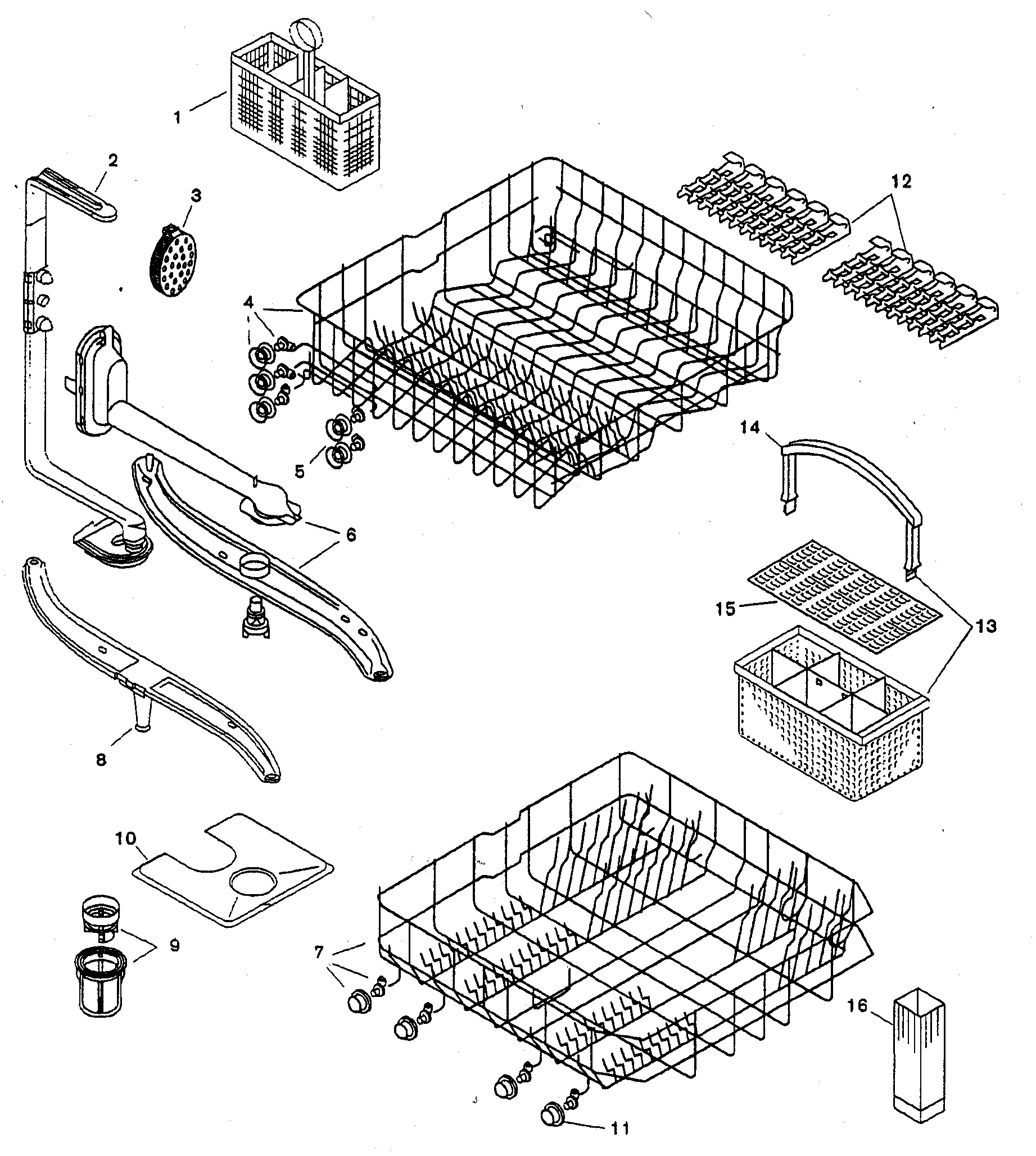 1
2
3
12
4
5
14
6
15
13
8
10
9
7
16
11