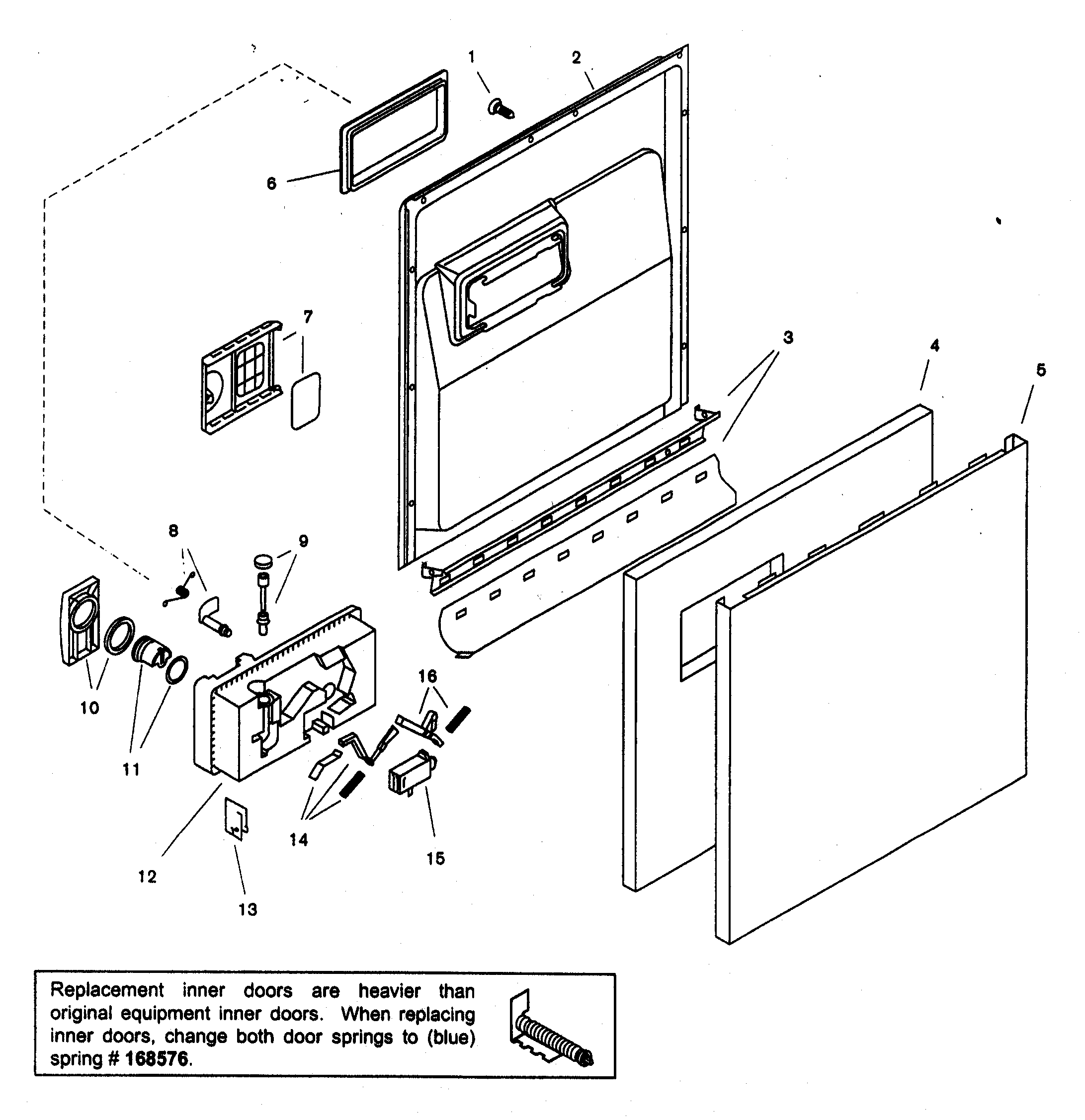 1
2
6
7
3
4
5
8
9
10
11
16
12
13
14
15

Replacement inner doors are heavier than original equipment inner doors. When replacing inner doors, change both door springs to (blue) spring # 168576.