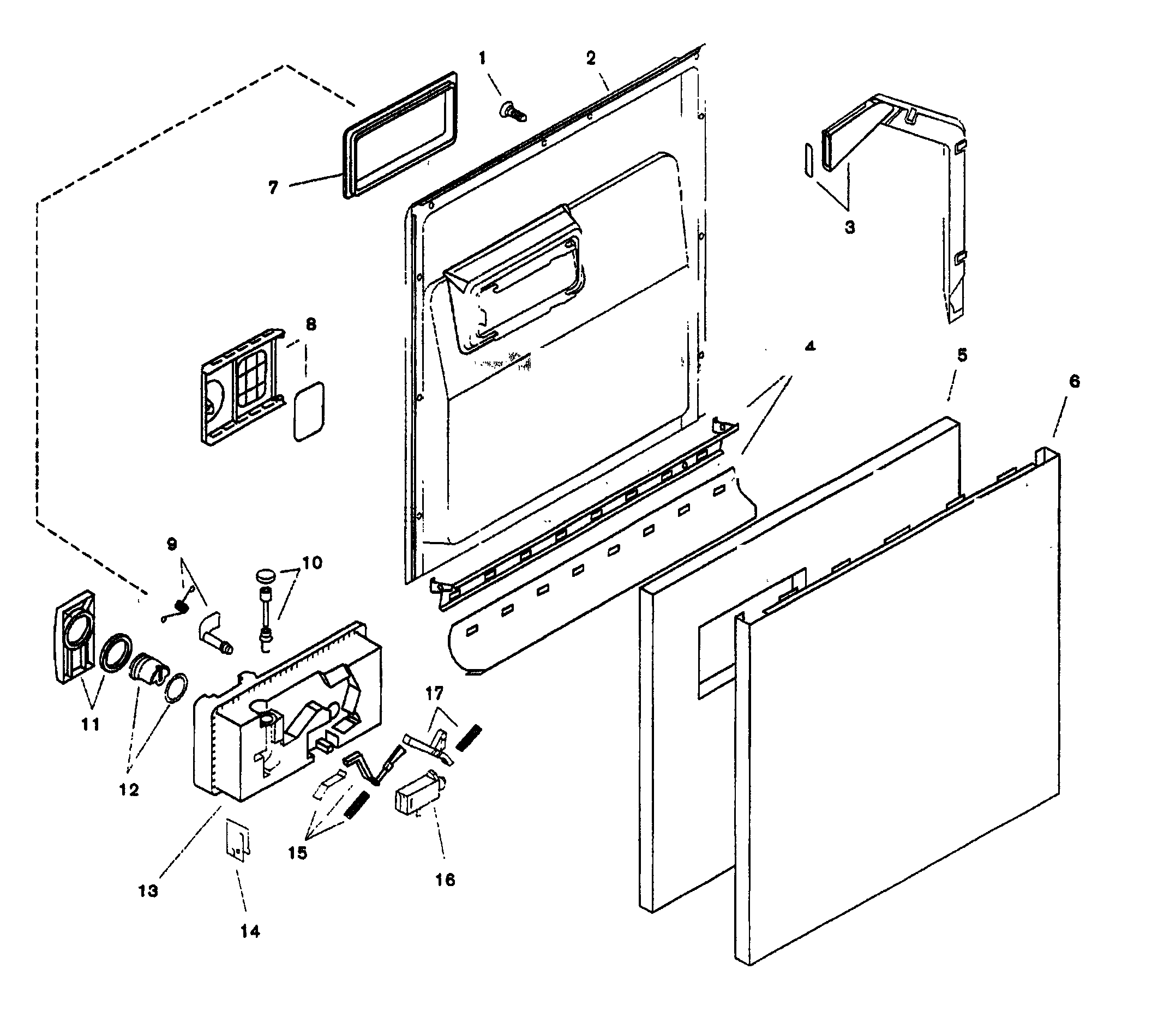 1
2
7
3
8
4
5
6
9
10
11
12
17
13
15
16
14