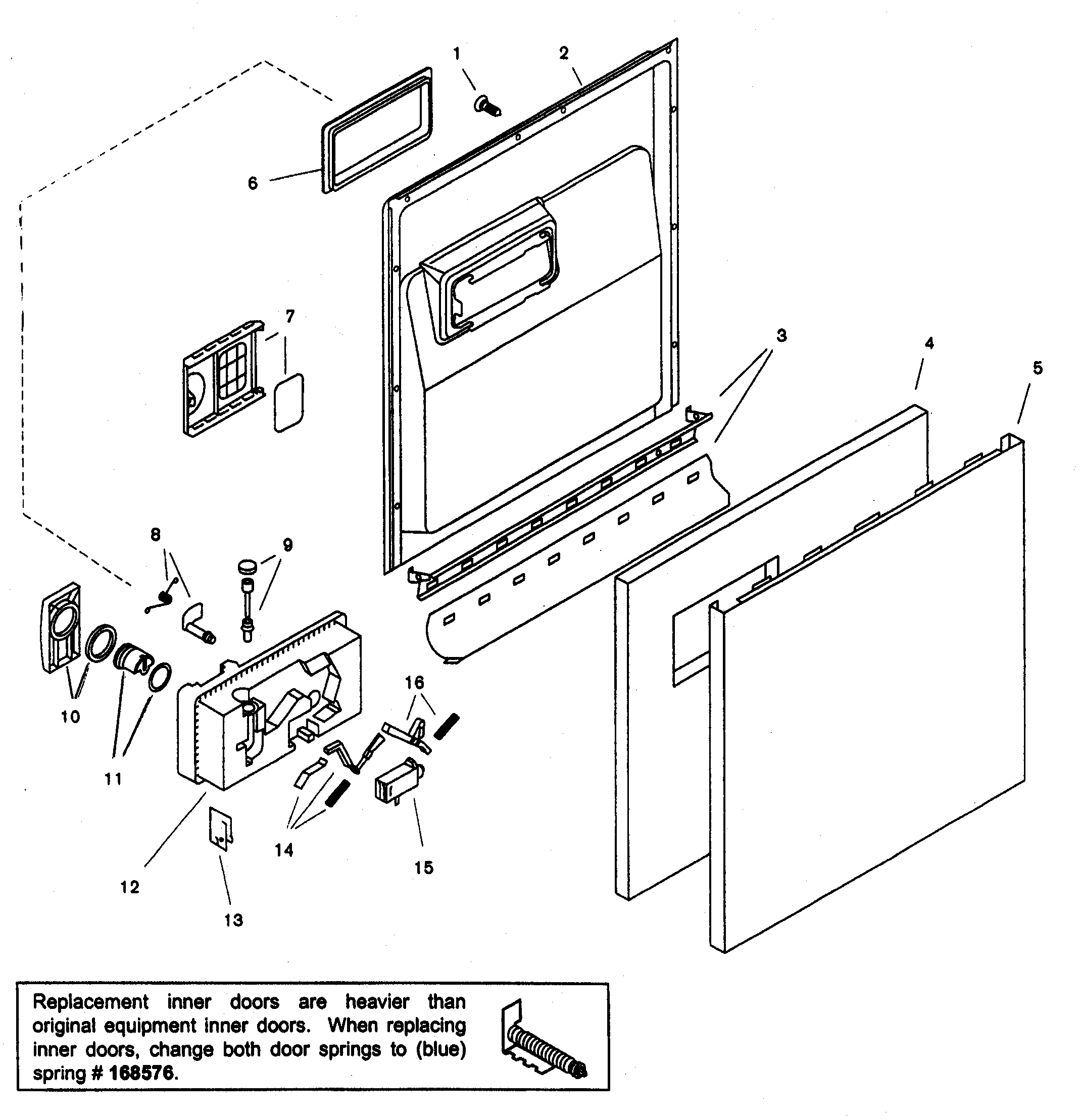 1
2
6
7
3
4
5
8
9
10
11
16
12
14
15
13

Replacement inner doors are heavier than original equipment inner doors. When replacing inner doors, change both door springs to (blue) spring # 168576.