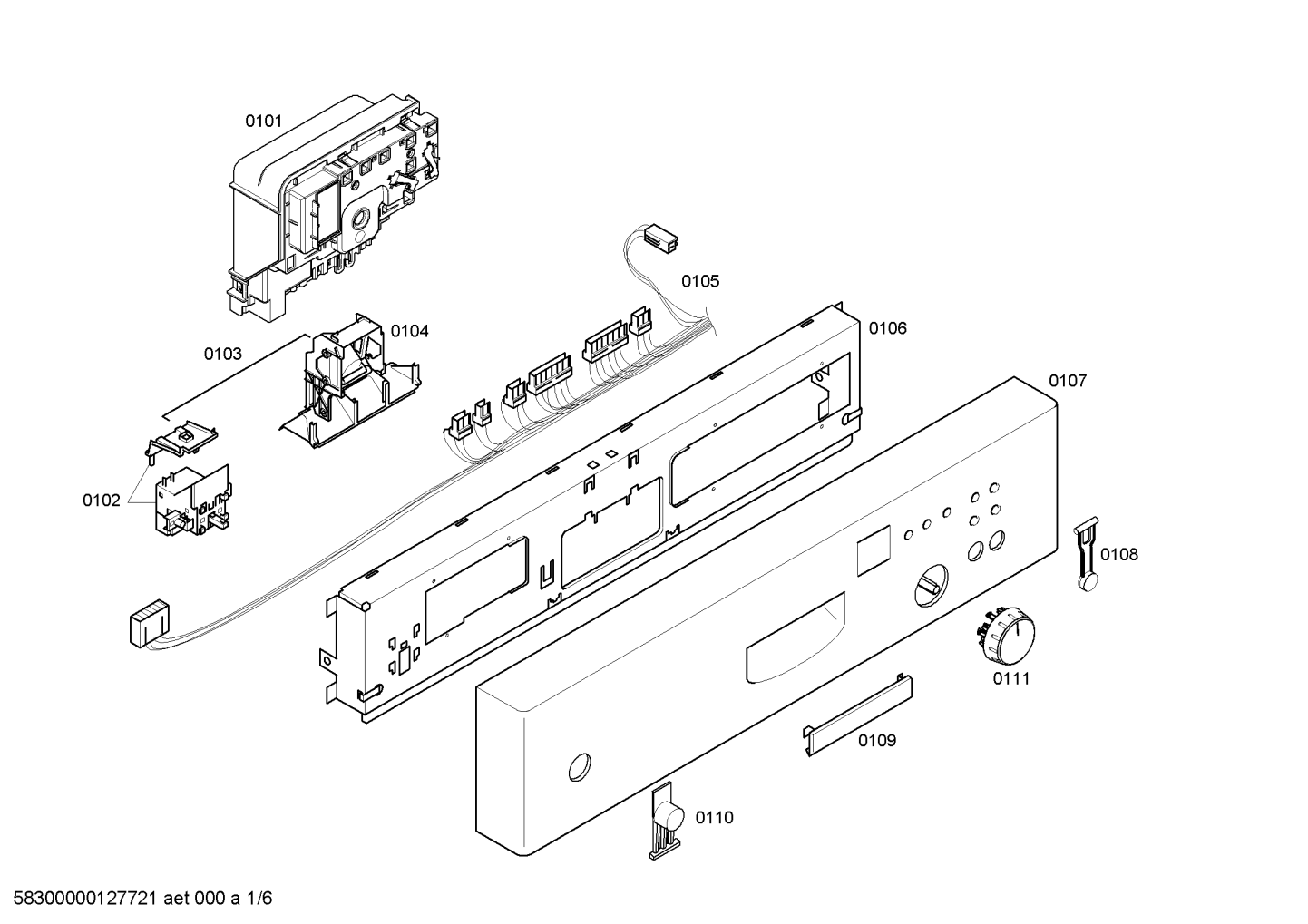 0101

0105

0104

0106

0103

0107

0102

0108

0111

0109

0110

58300000127721 aet 000 a 1/6