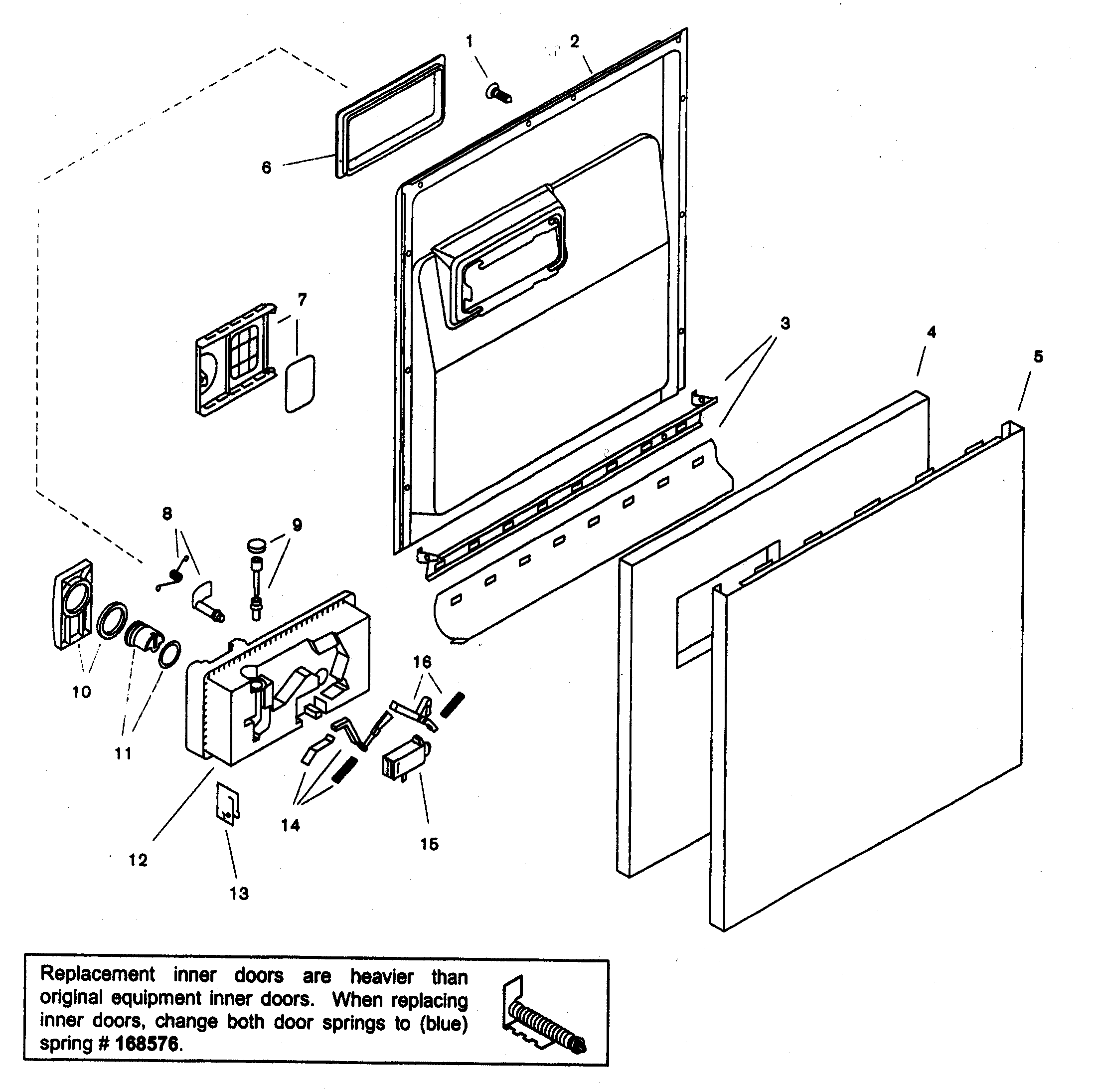 1
2
6
7
3
4
5
8
9
10
11
16
12
13
14
15

Replacement inner doors are heavier than original equipment inner doors. When replacing inner doors, change both door springs to (blue) spring # 168576.