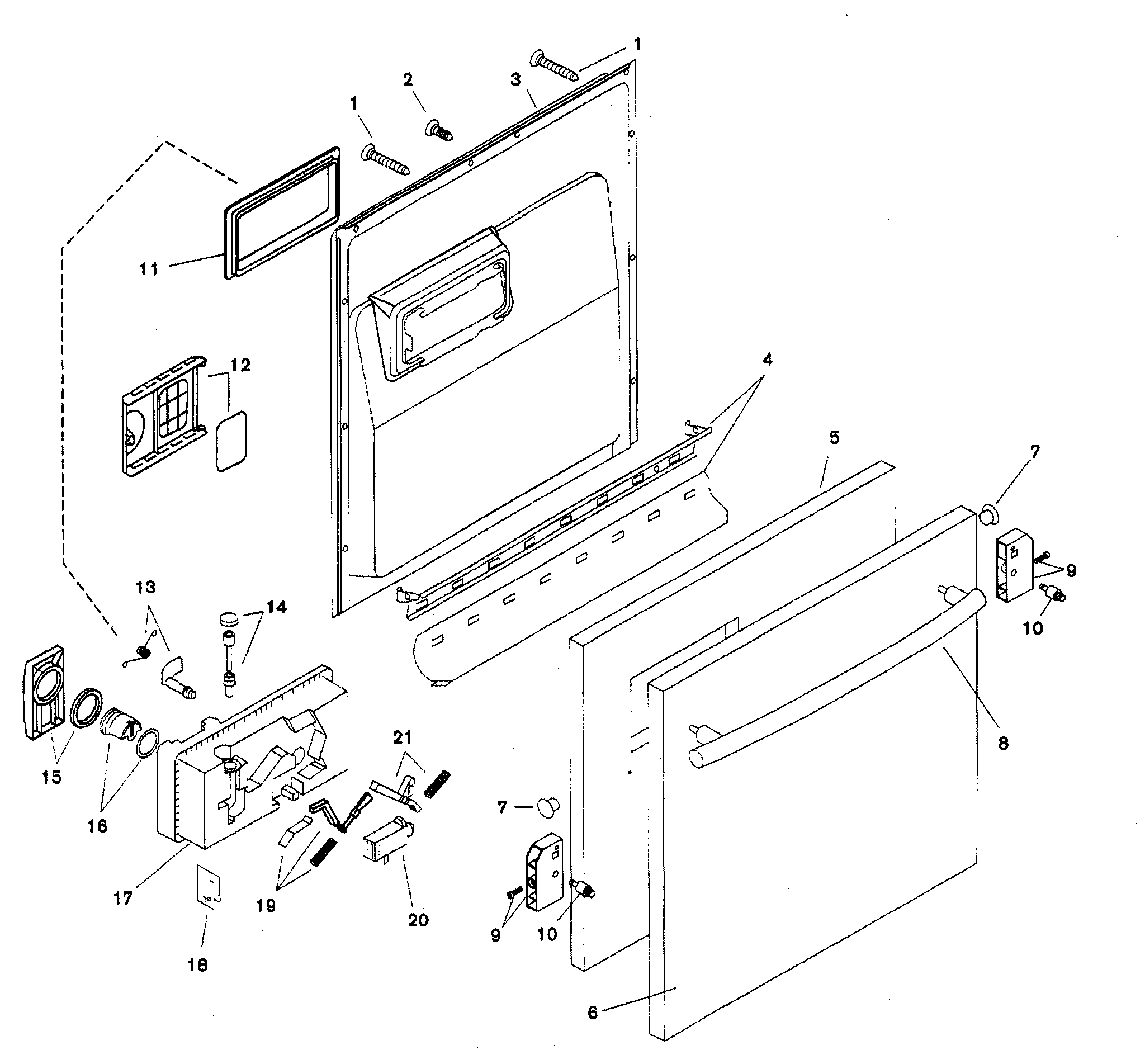 1
2
3
1
11
12
4
5
7
9
10
13
14
8
15
16
21
7
17
19
20
9
10
18
6