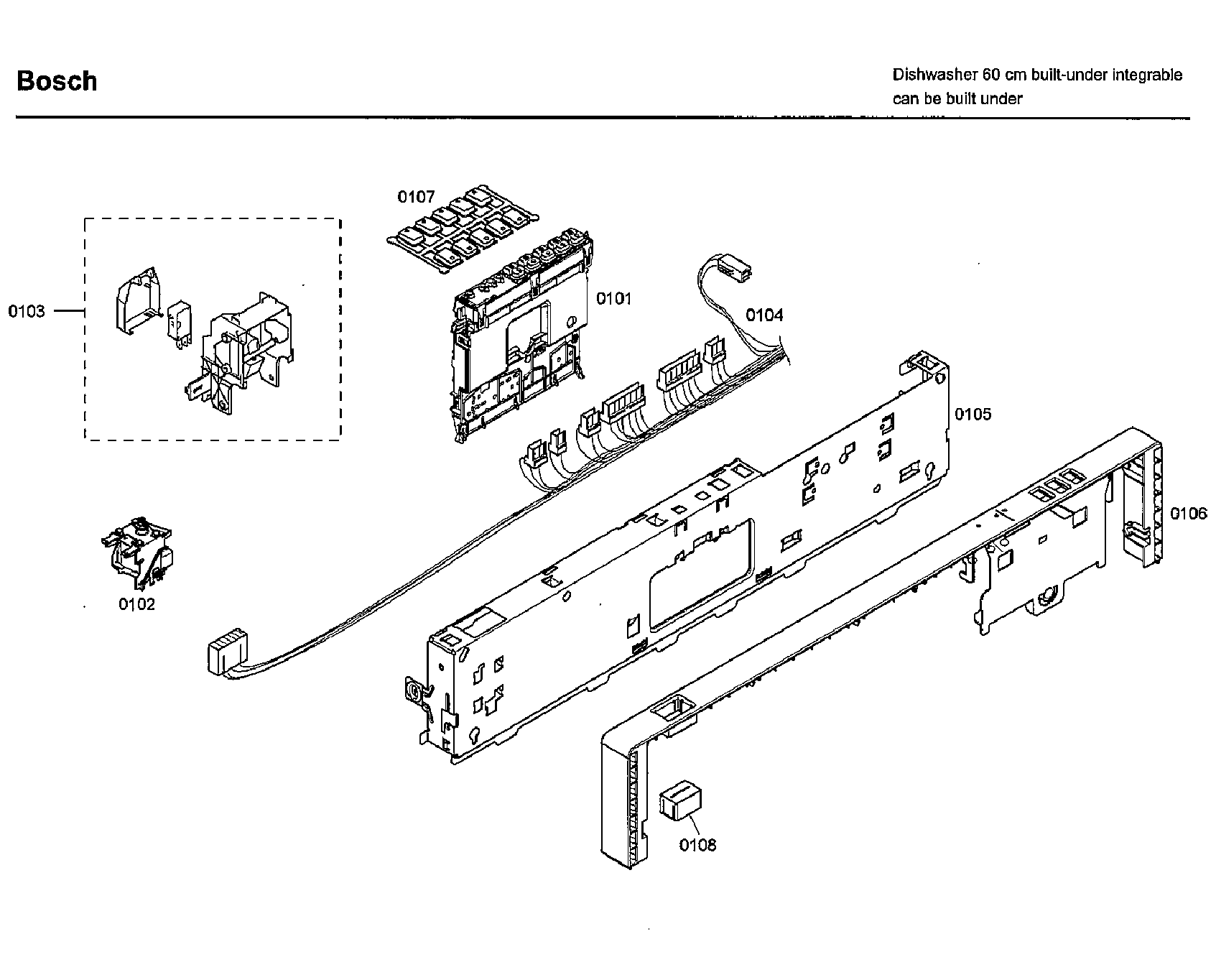 Bosch

Dishwasher 60 cm built-under integrable
can be built under

0107

0103

0101

0104

0105

0106

0102

0108