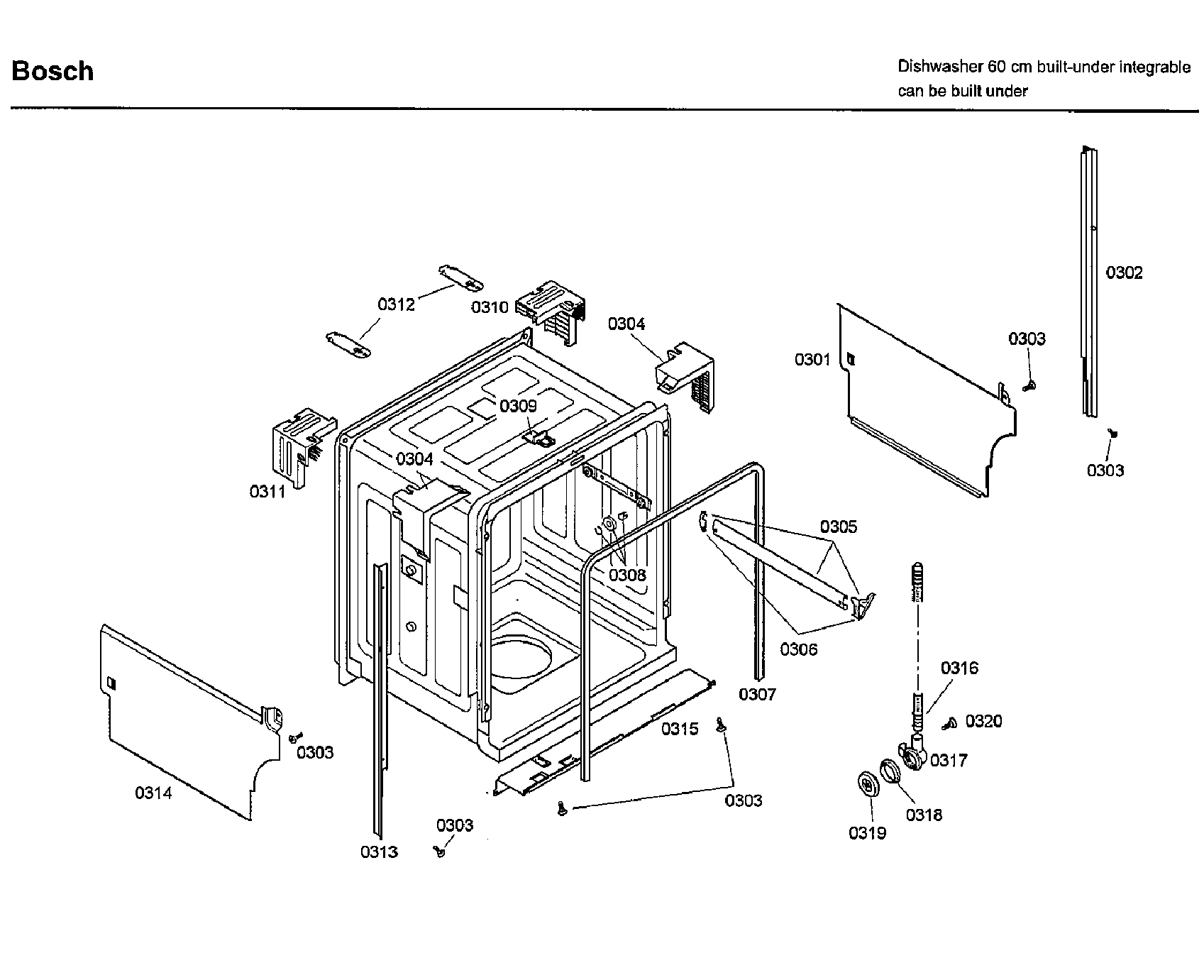 Bosch

Dishwasher 60 cm built-under integrable
can be built under

0302
0312
0310
0304
0303
0301
0309
0303
0304
0311
0305
0308
0306
0316
0307
0320
0315
0303
0317
0314
0303
0318
0303
0319
0313