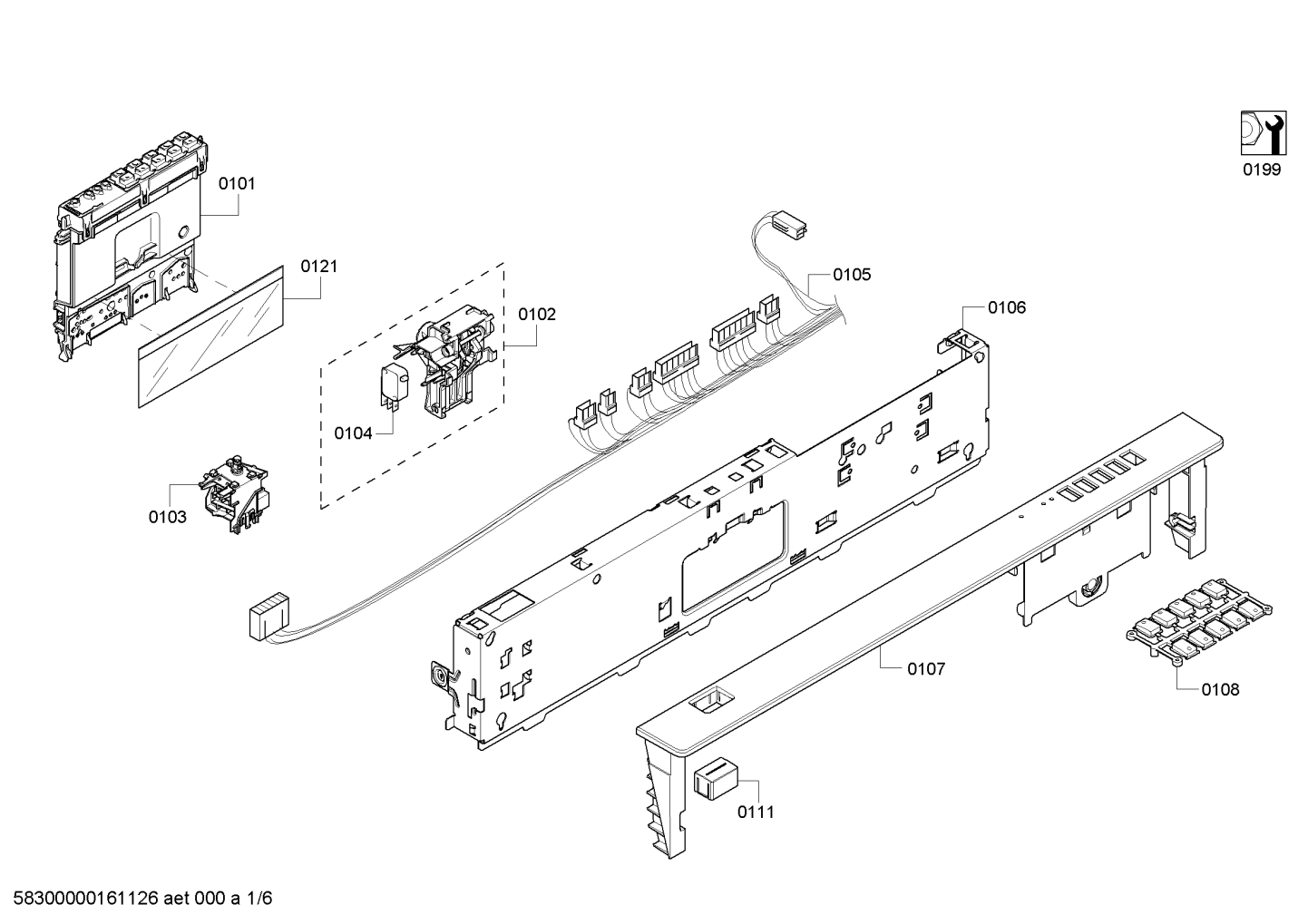 0199

0101

0121

0102

0105

0106

0104

0103

0107

0108

0111

58300000161126 aet 000 a 1/6