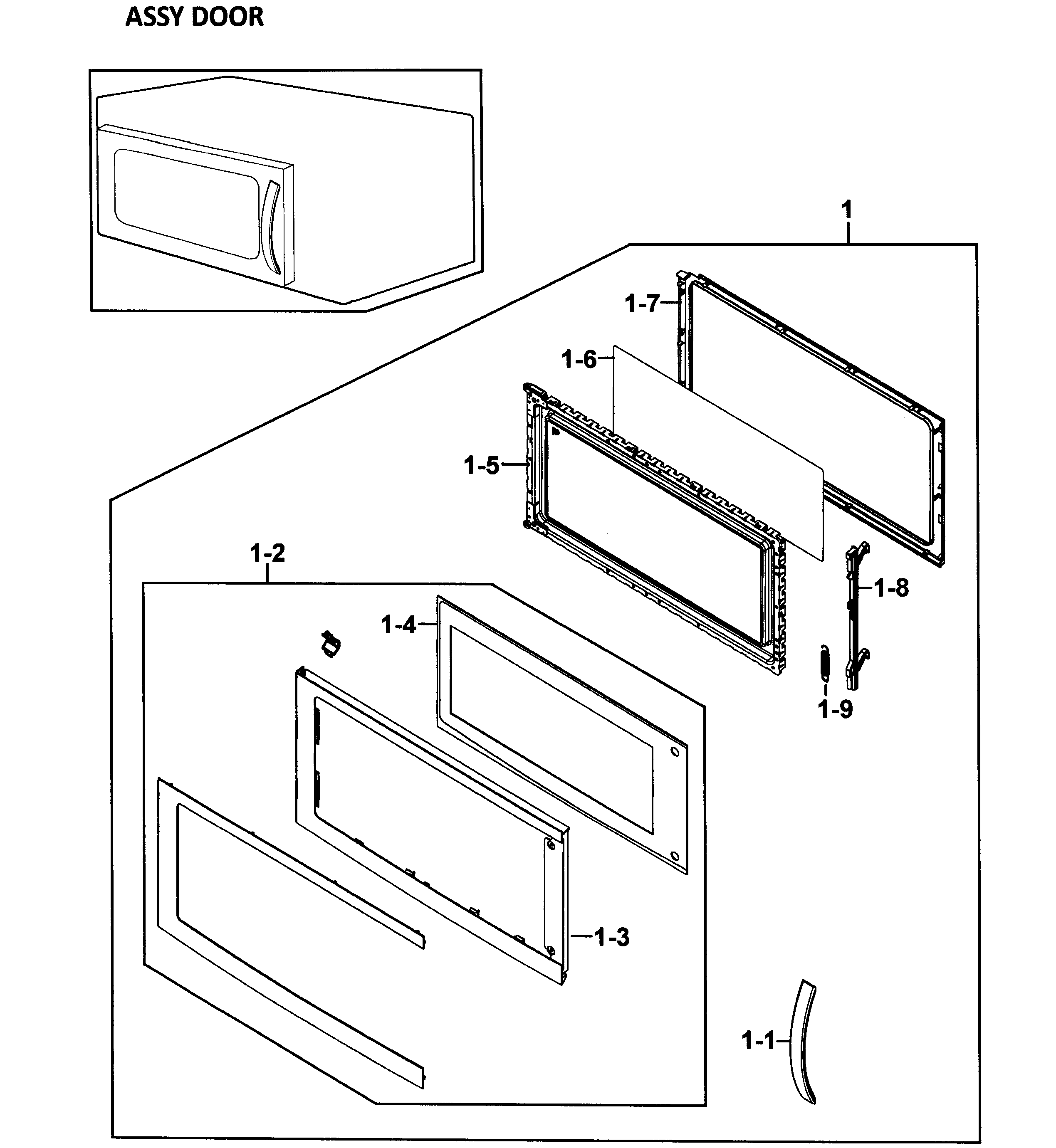 ASSY DOOR

1

1-7

1-6

1-5

1-2

1-8

1-4

1-9

1-3

1-1